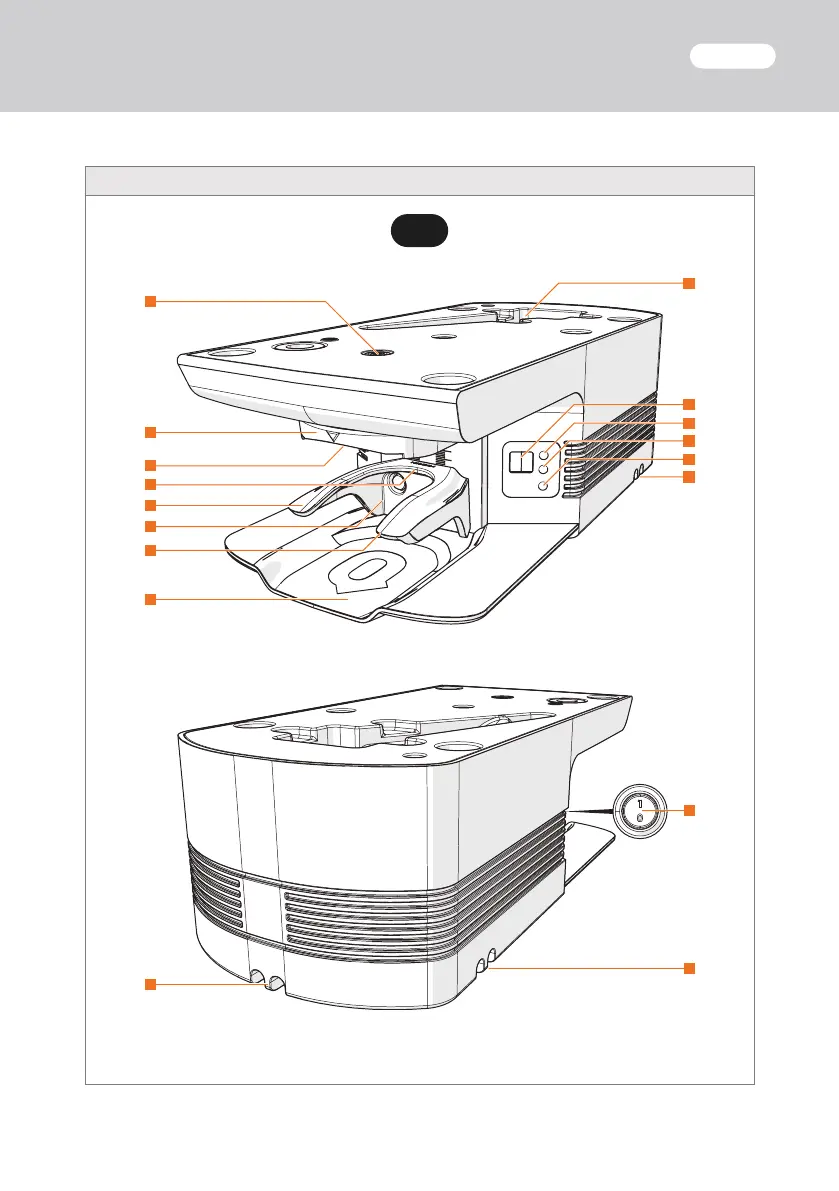 1
0