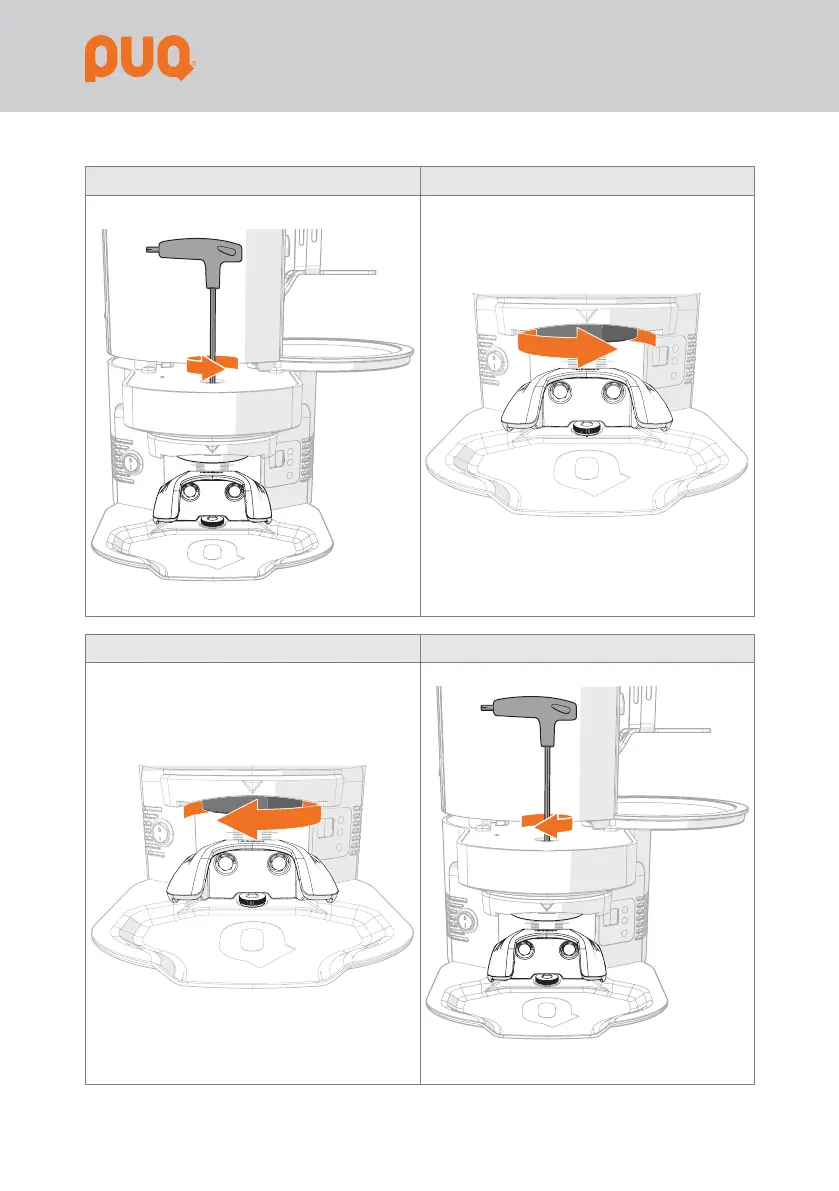 puq