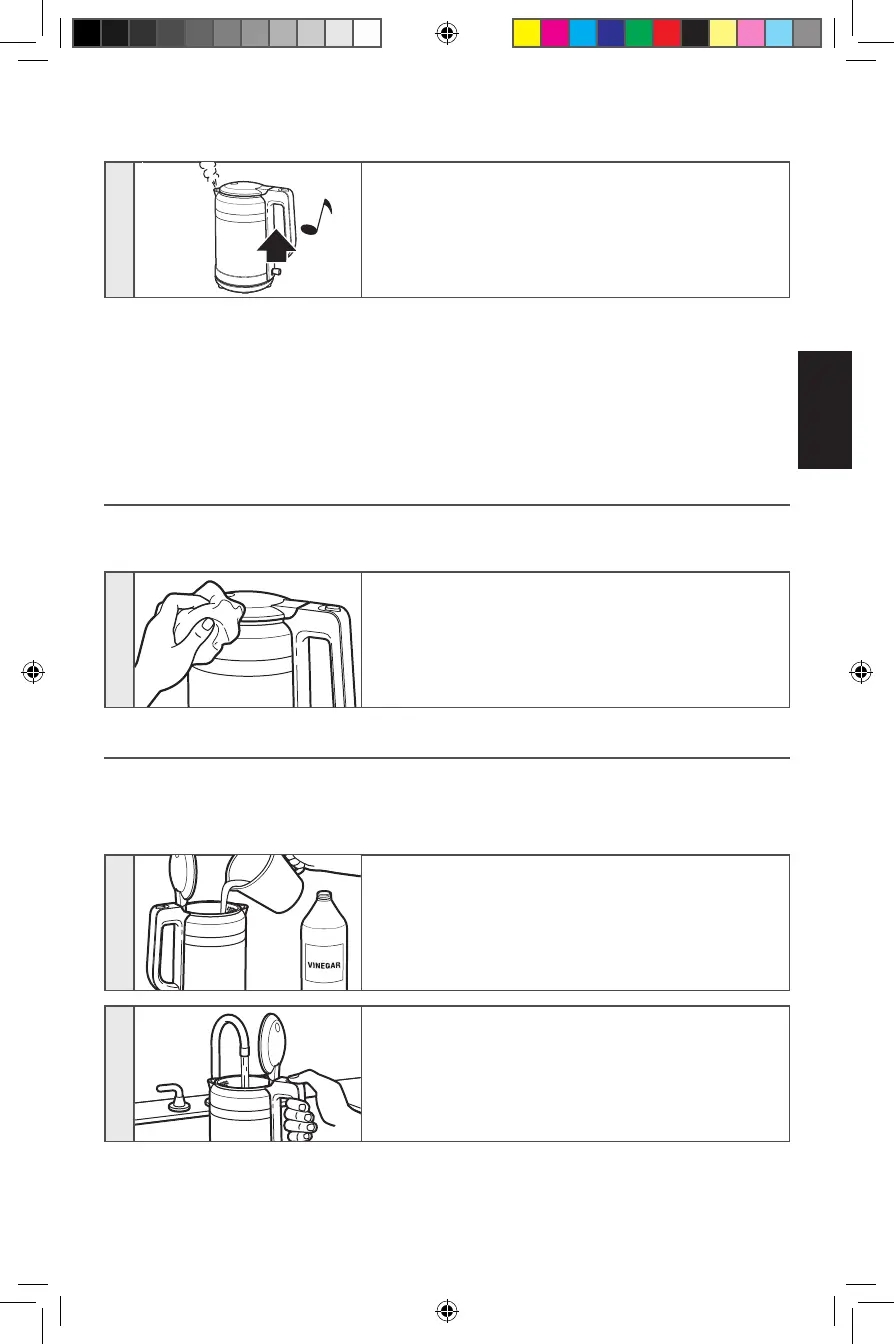 VINEGAR