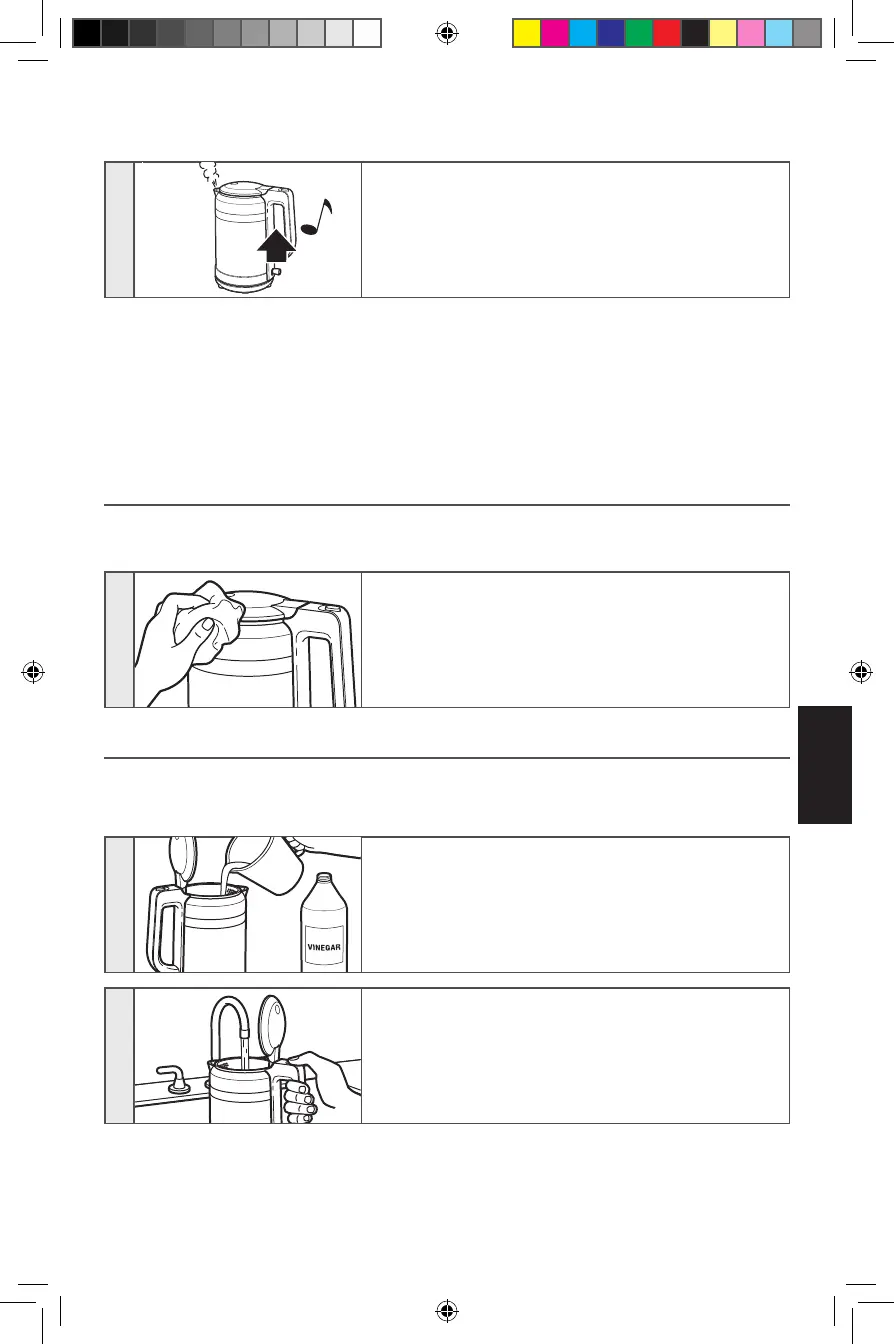 VINEGAR