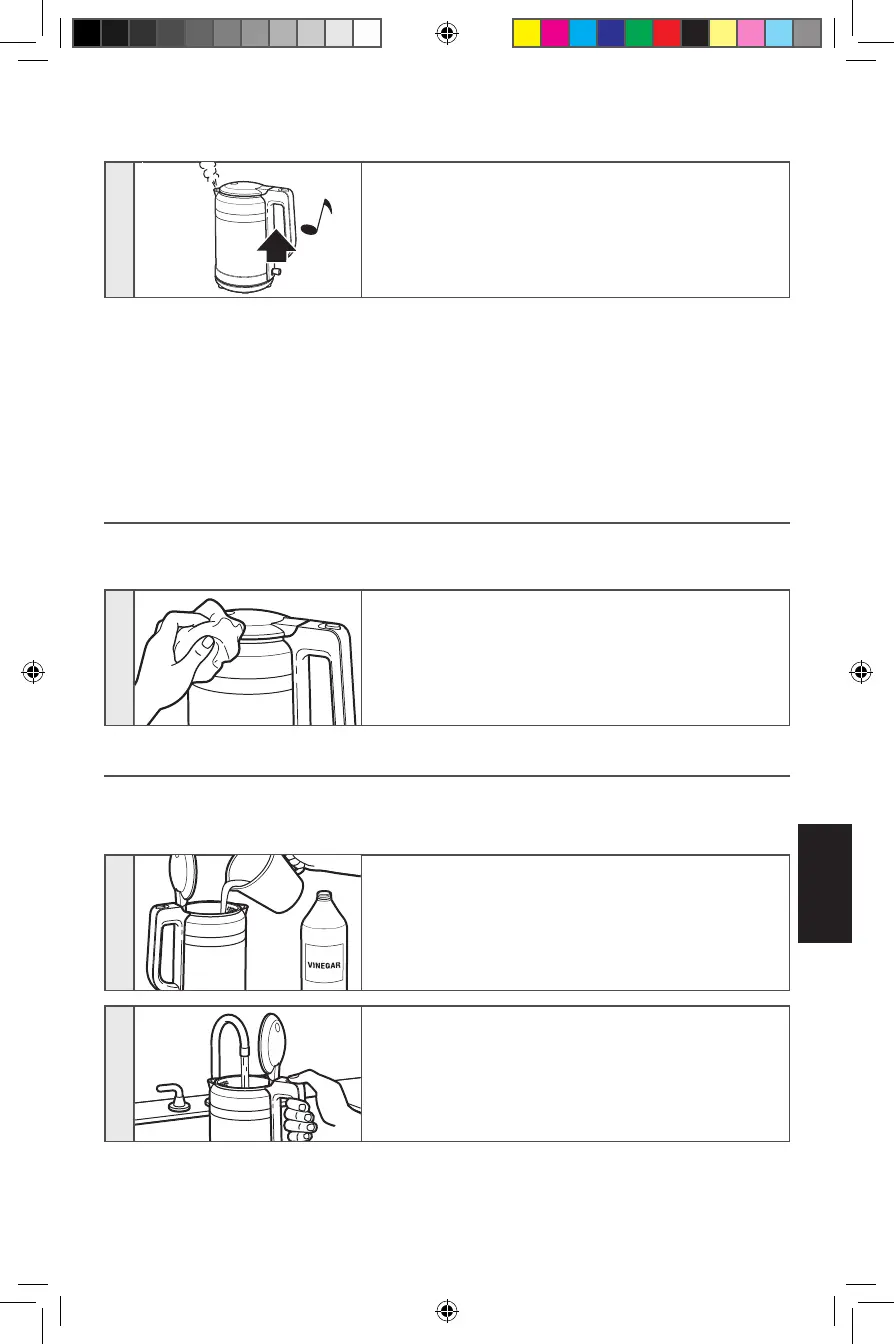 VINEGAR