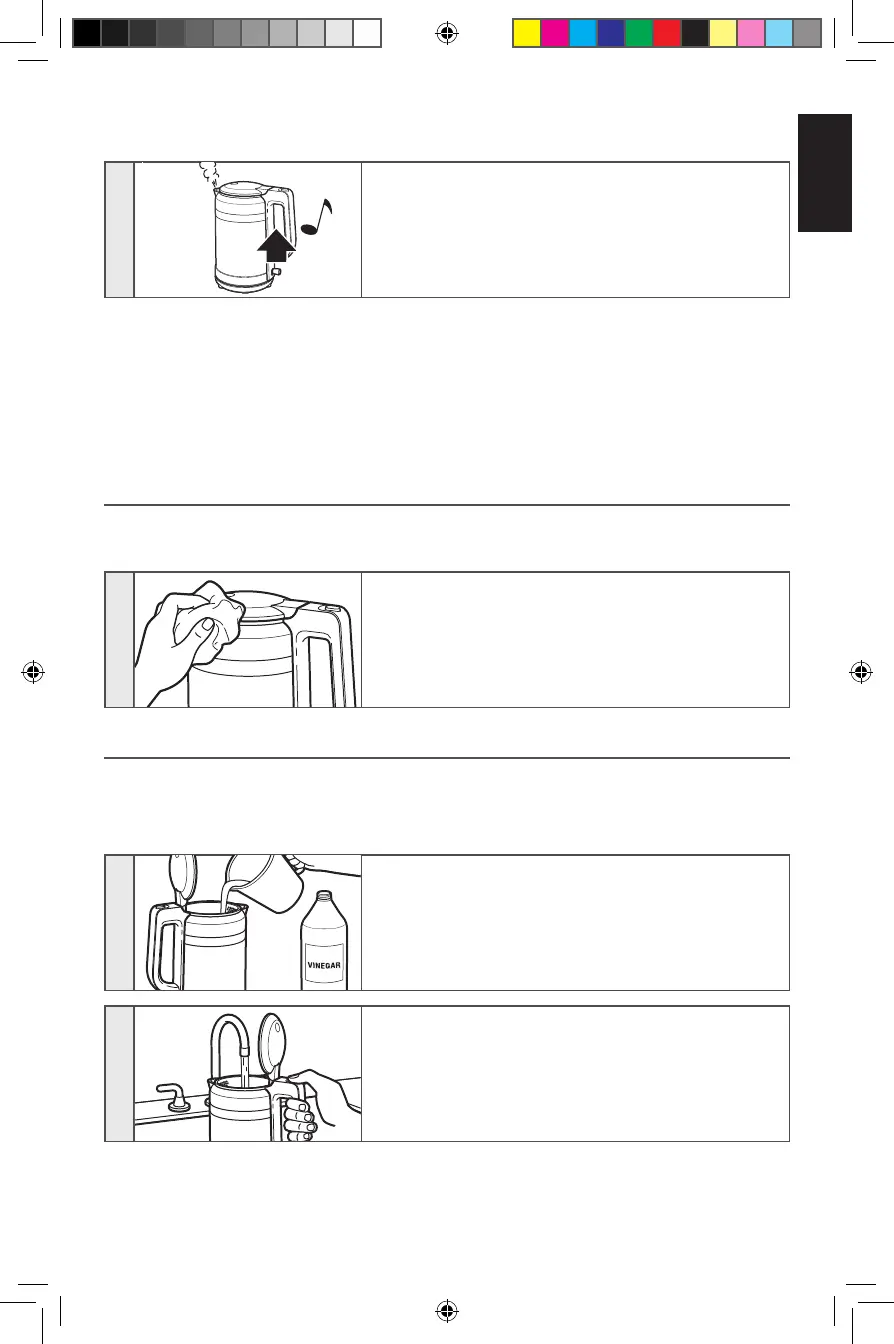 VINEGAR