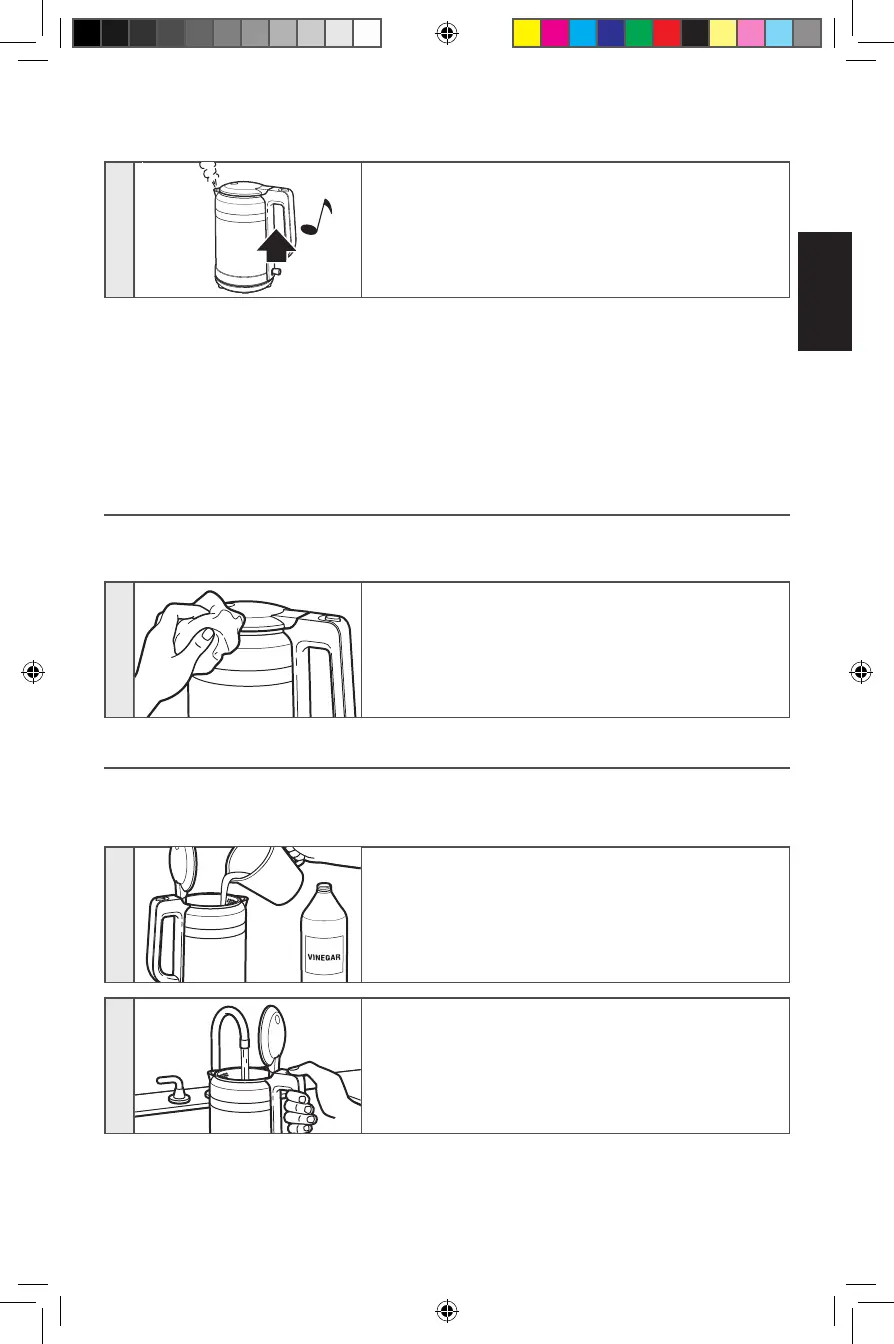 VINEGAR