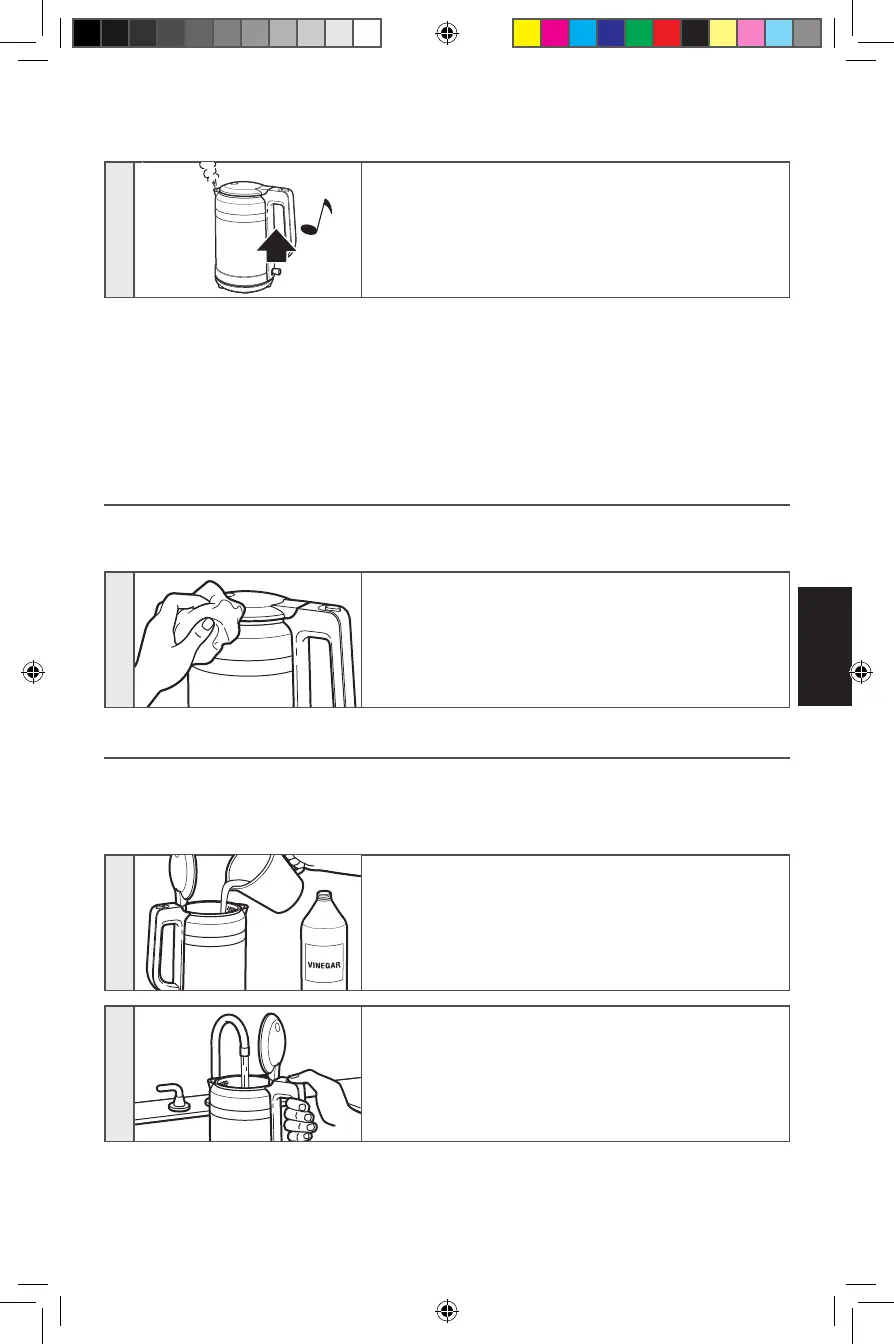 VINEGAR