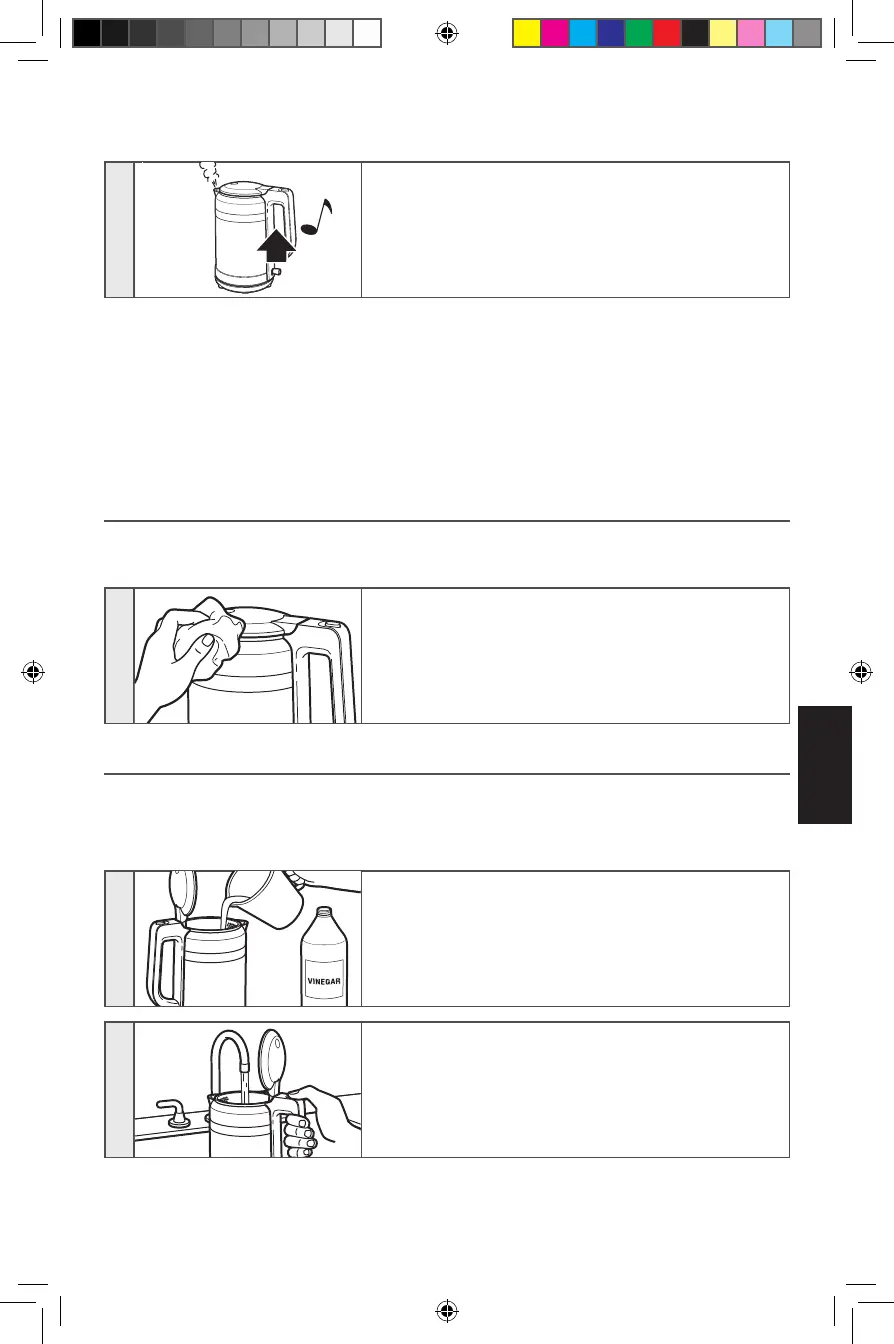 VINEGAR