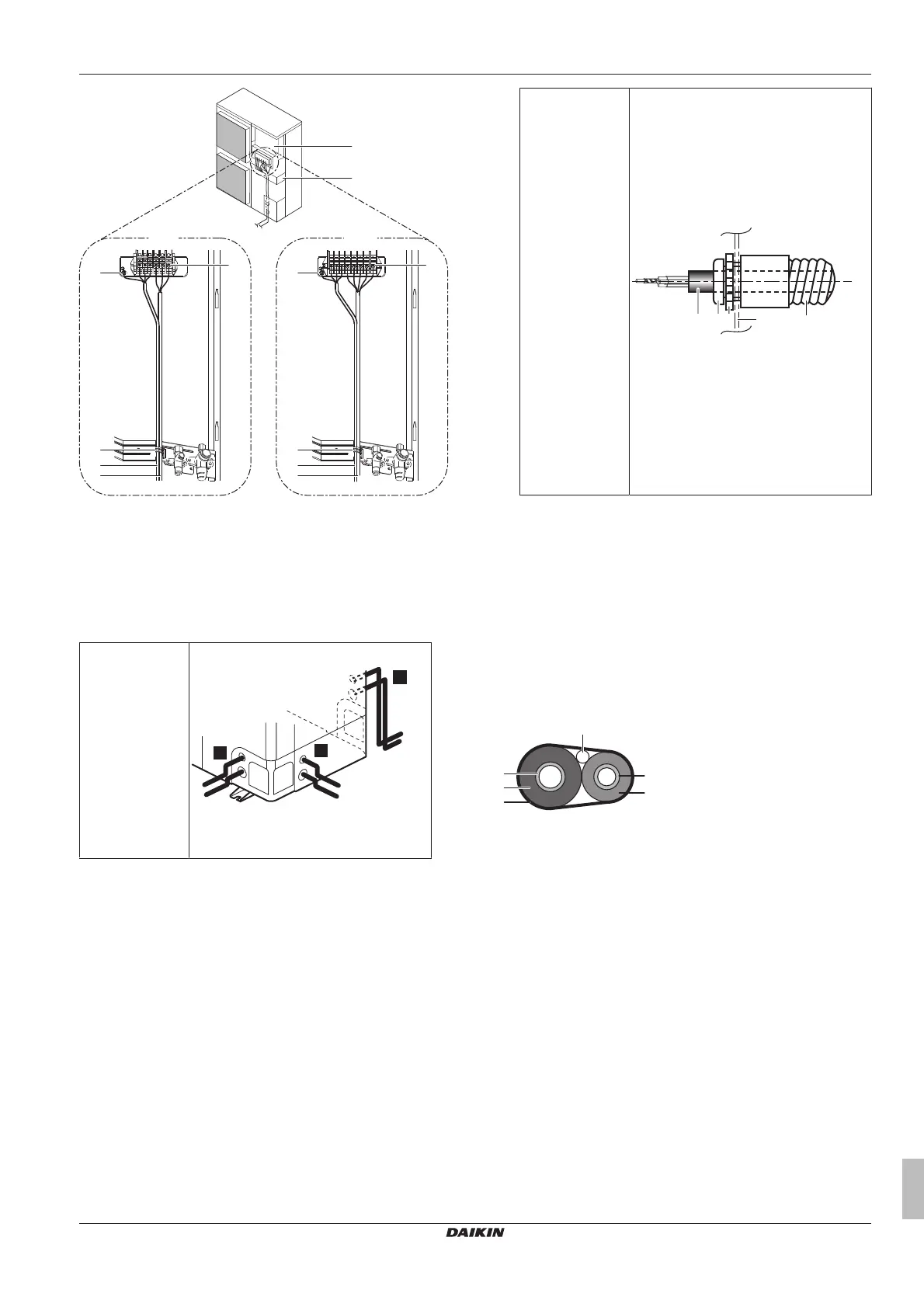 DAIKIN