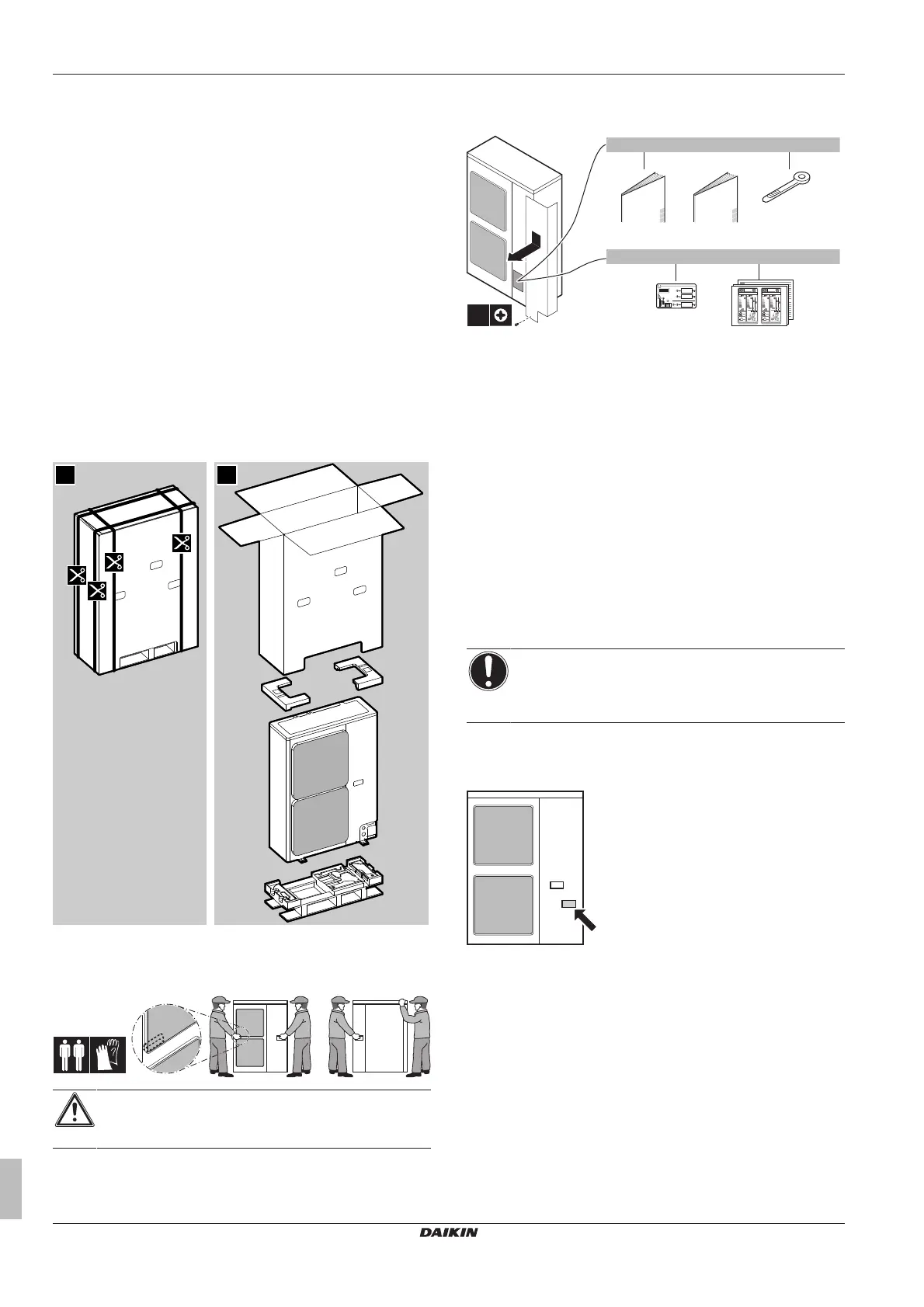 DAIKIN