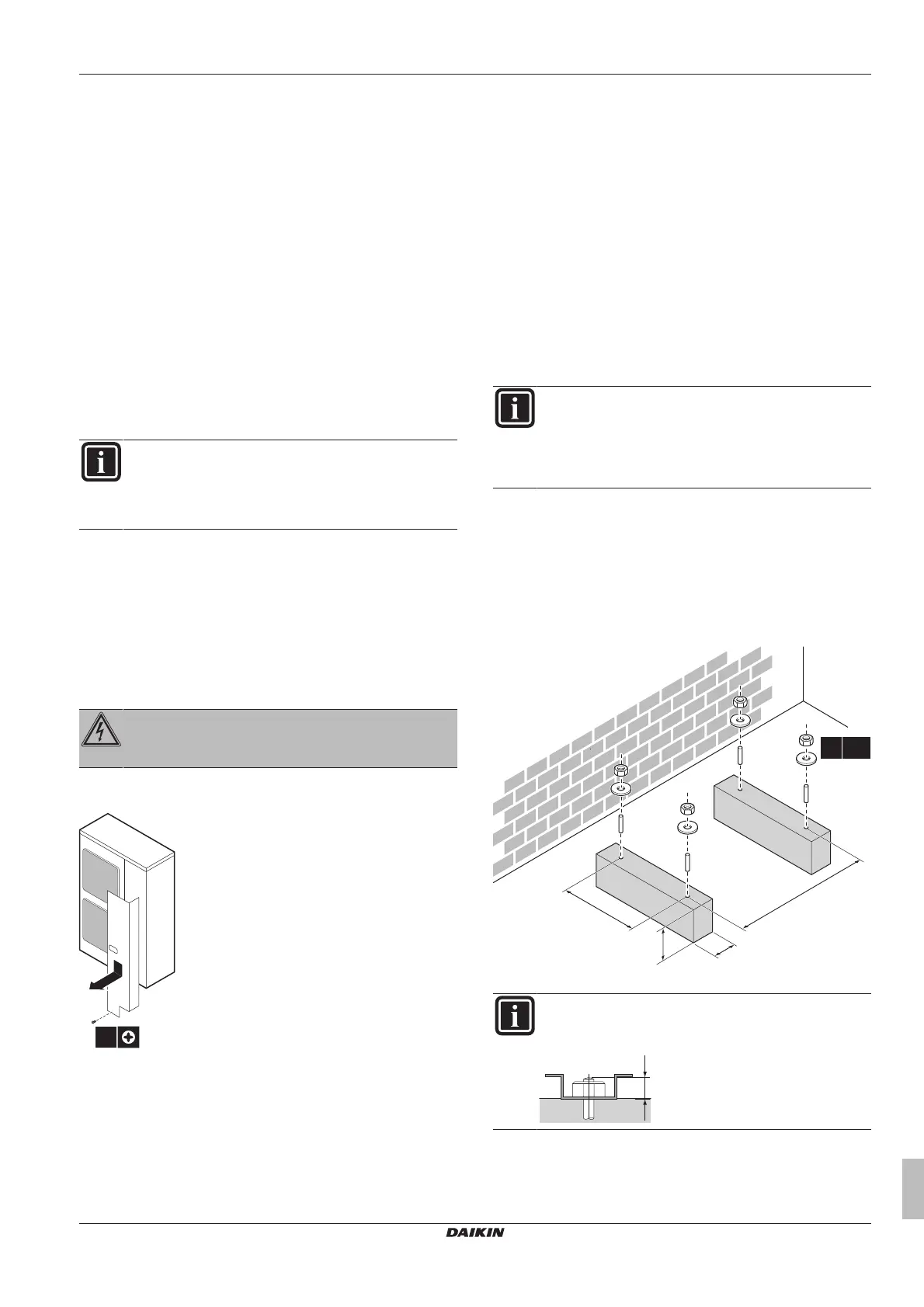 DAIKIN