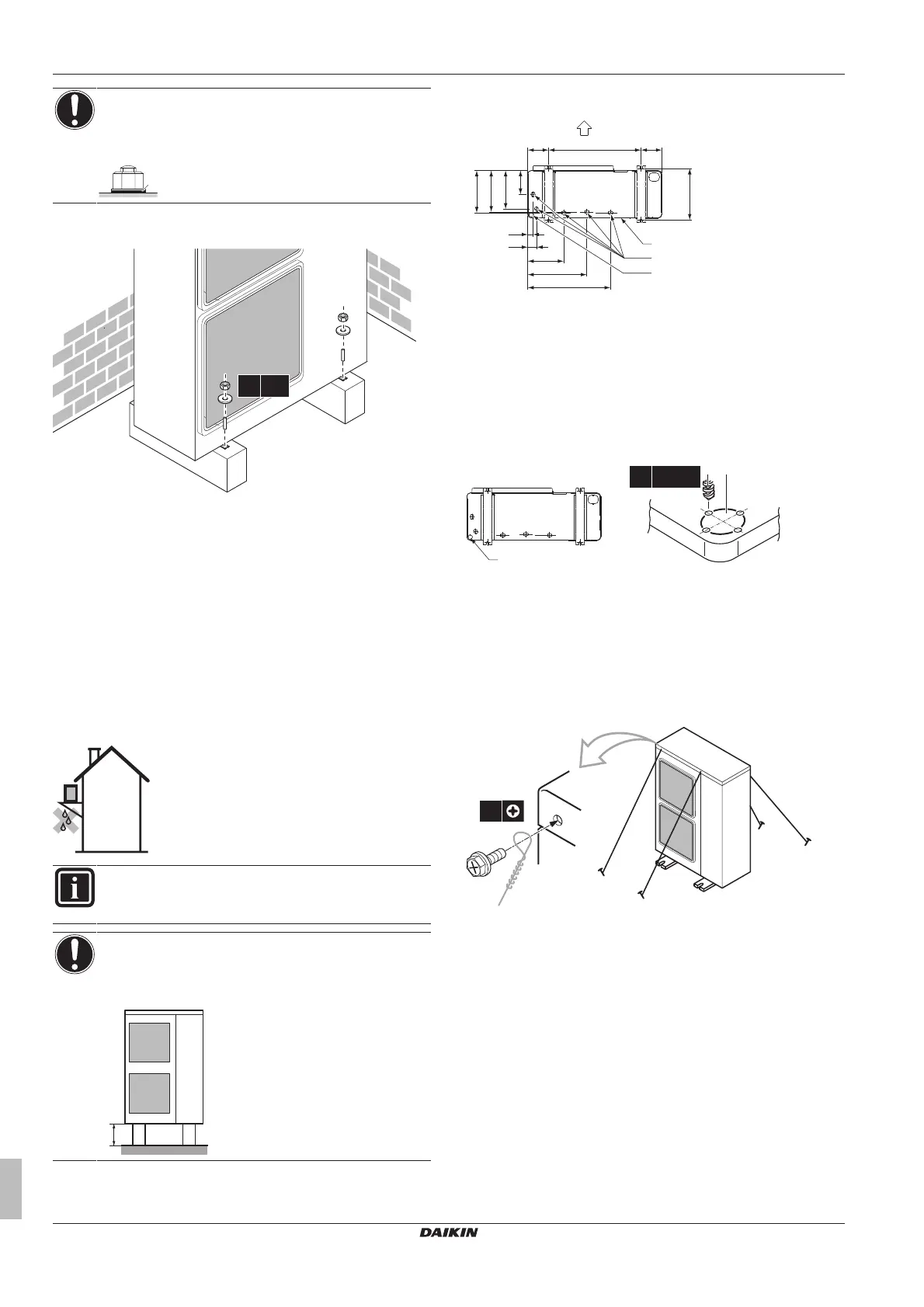 DAIKIN