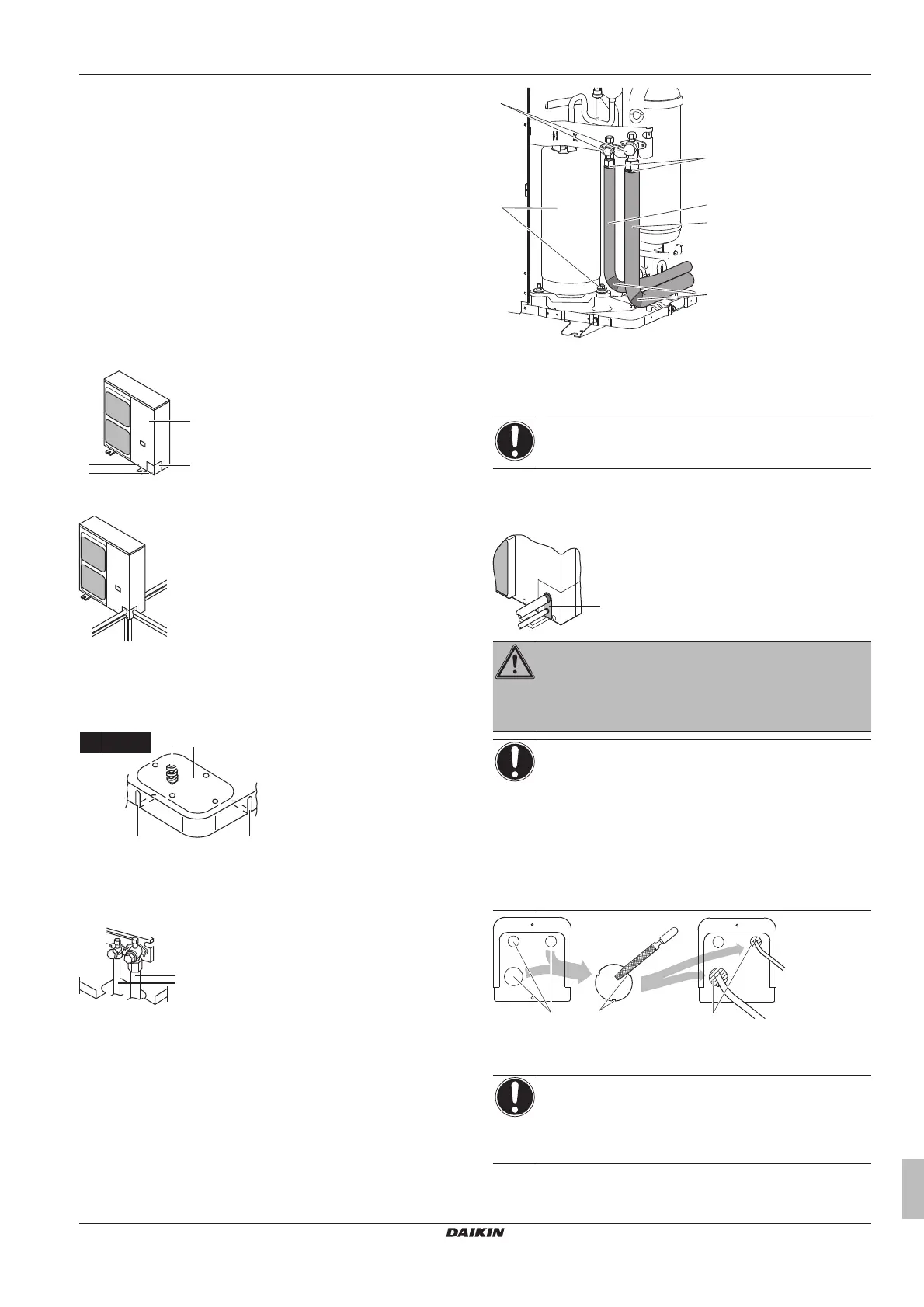 DAIKIN