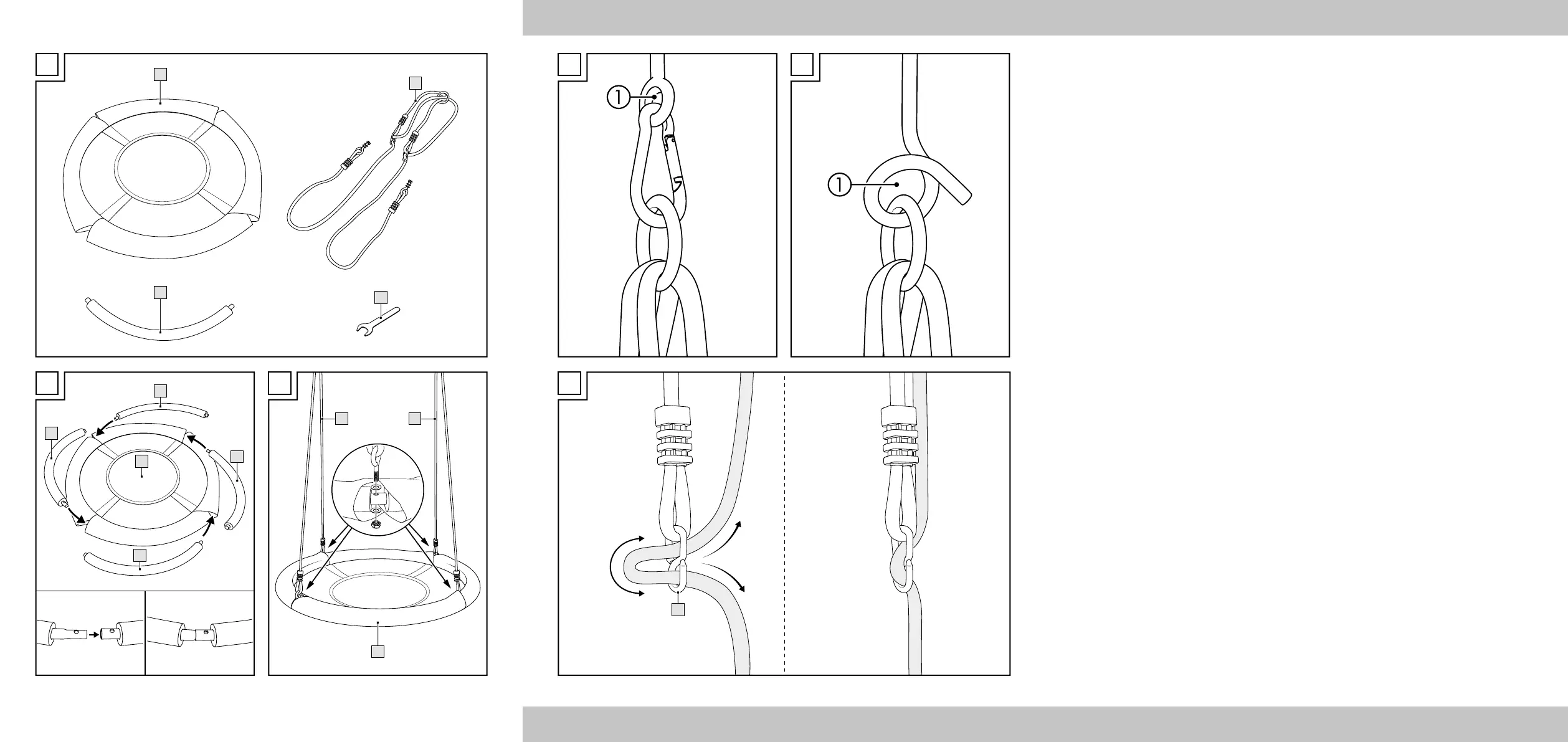 1

1