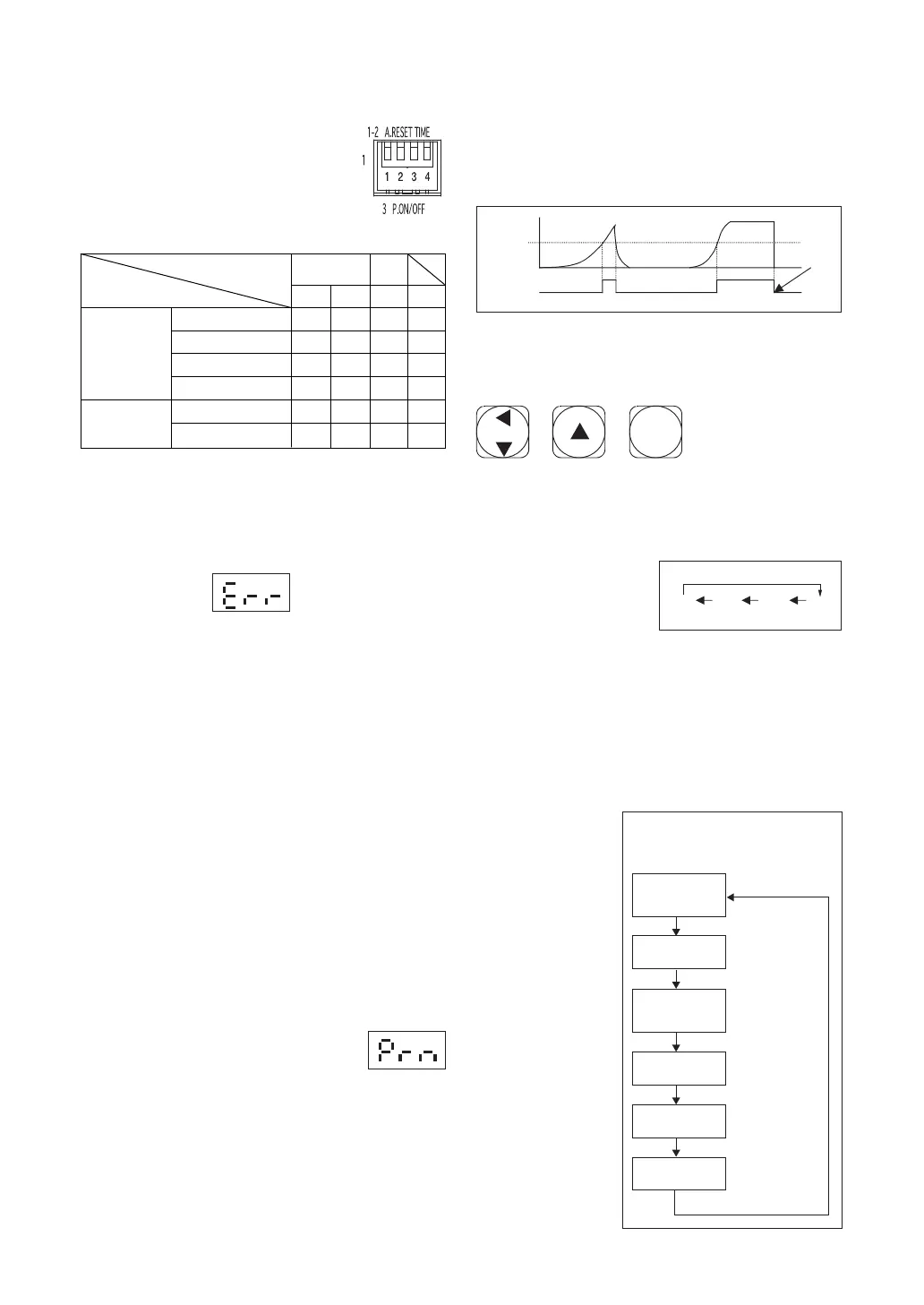 1-2 A.RESET TIME

1

1 2 3 4

3 P.ON/OFF

Err

Prn