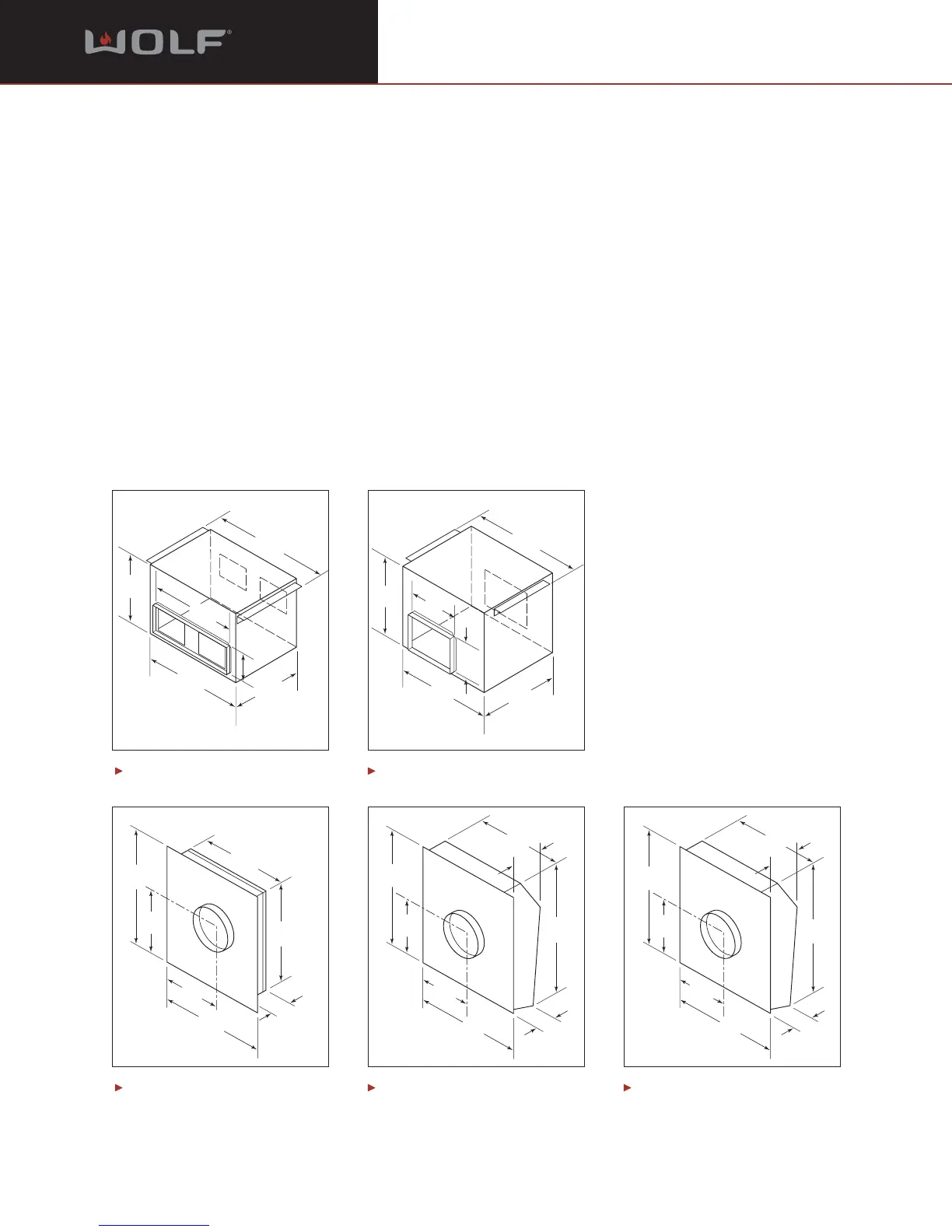 WOLF®