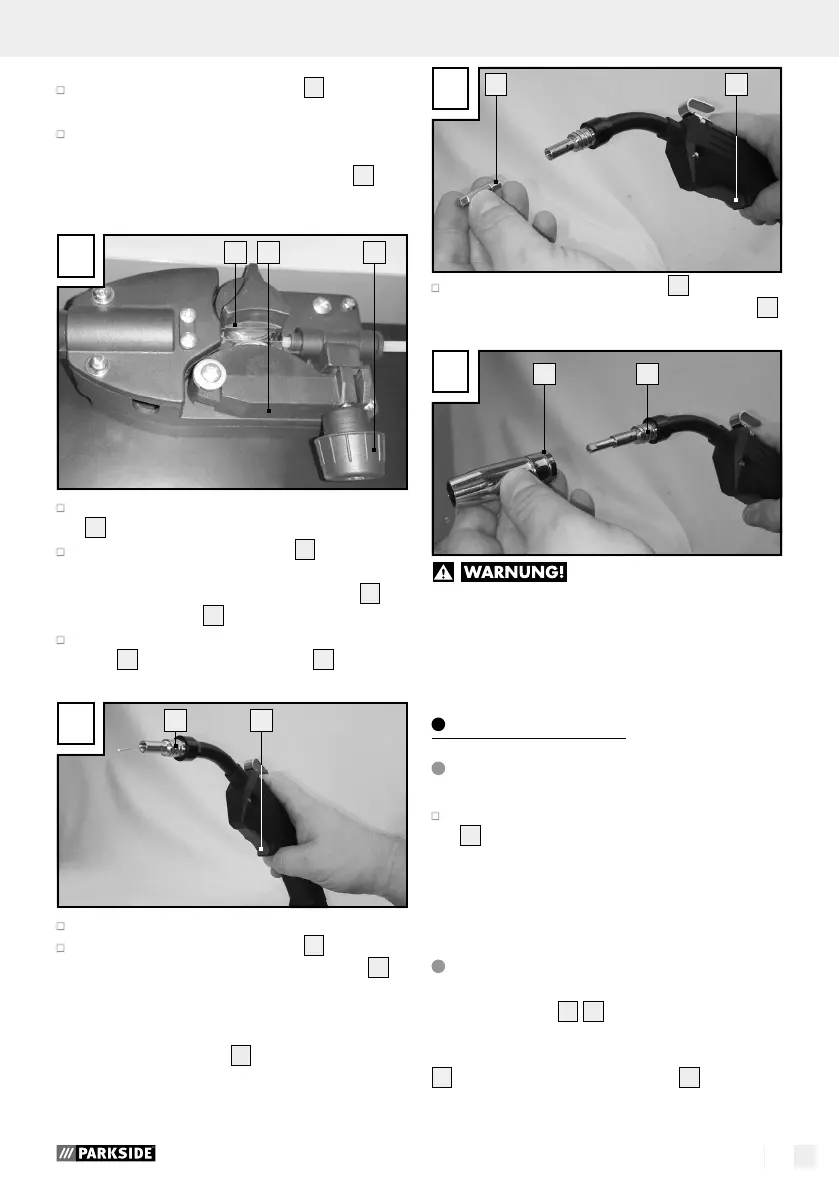 WARNUNG!

PARKSIDE