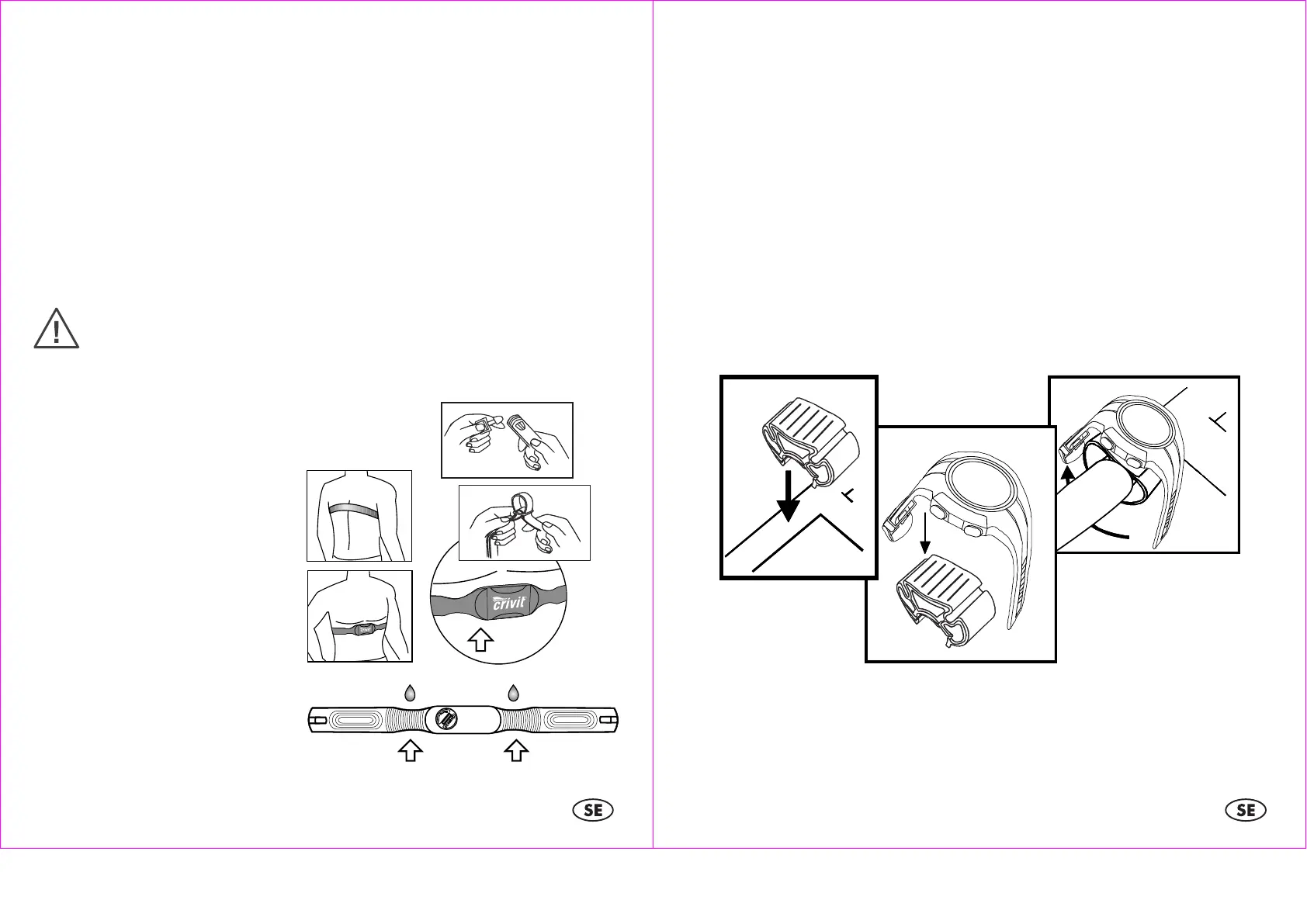 crivit

SE

SE