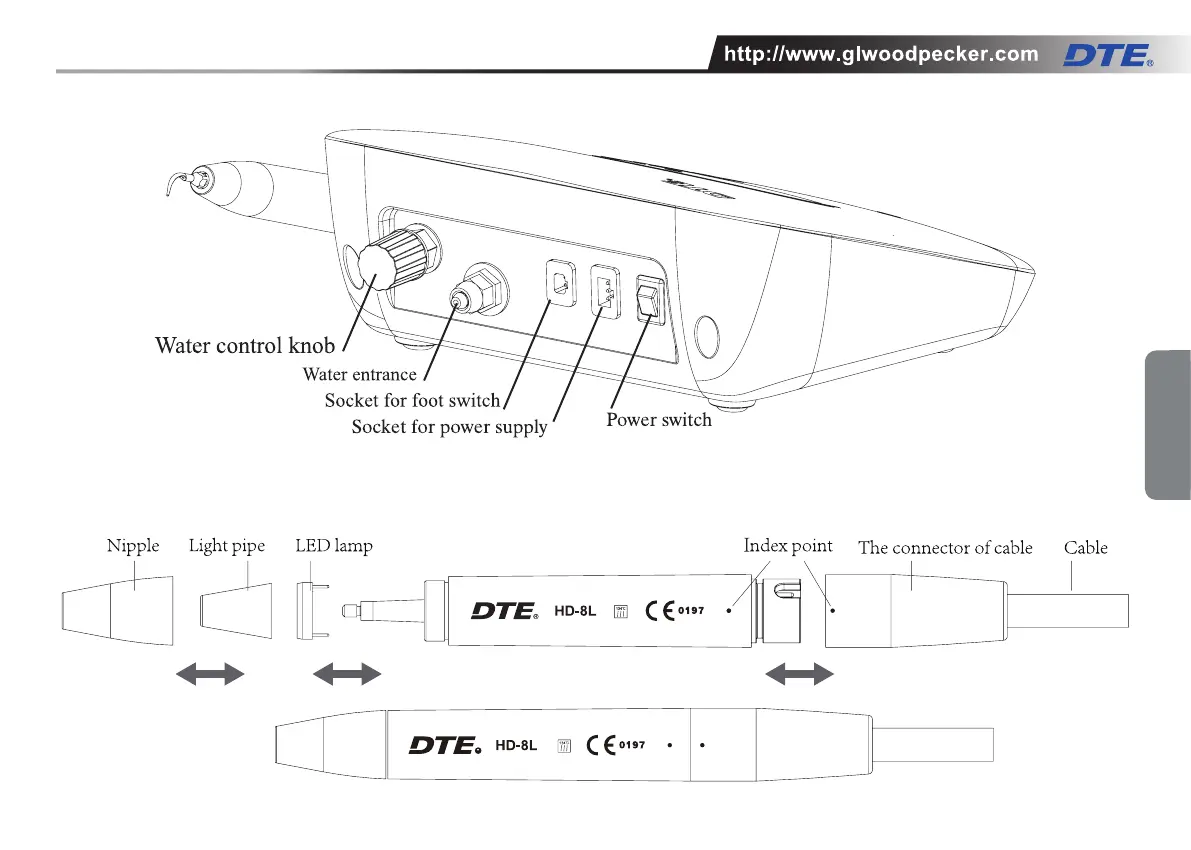 http://www.glwoodpecker.com DTE®

Water control knob
Water entrance
Socket for foot switch
Socket for power supply
Power switch

Nipple
Light pipe
LED lamp
Index point
The connector of cable
Cable

DTE® HD-8L CE 0197

DTE® HD-8L CE 0197