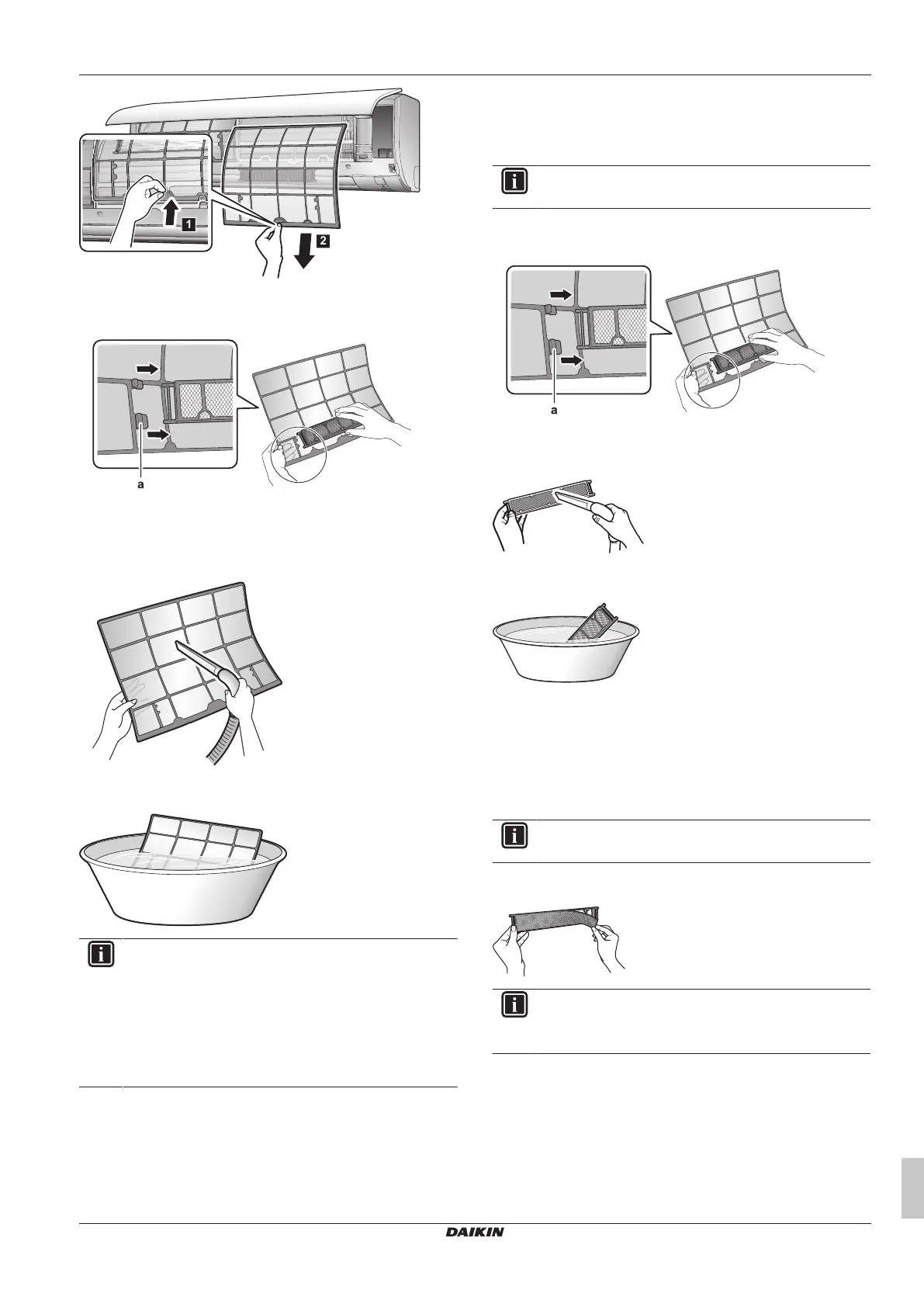 1

2

a

a

DAIKIN