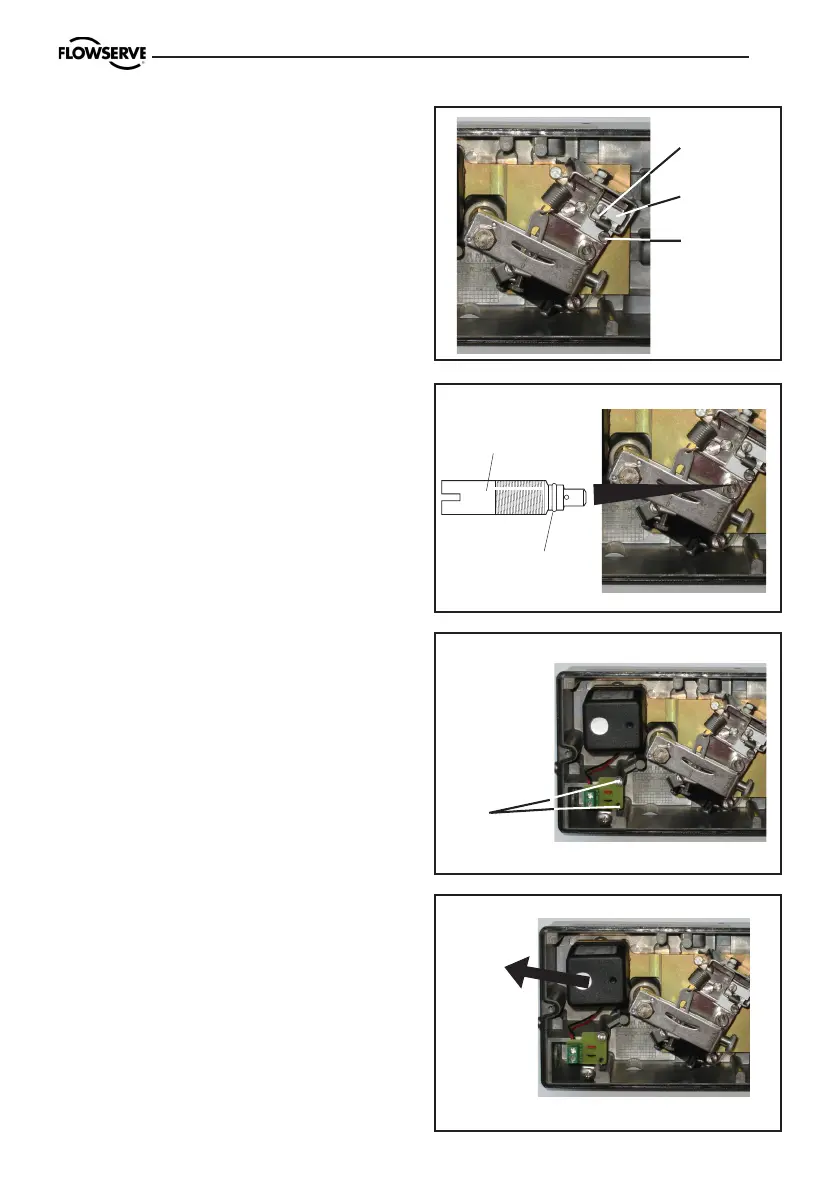 FLOWSERVE