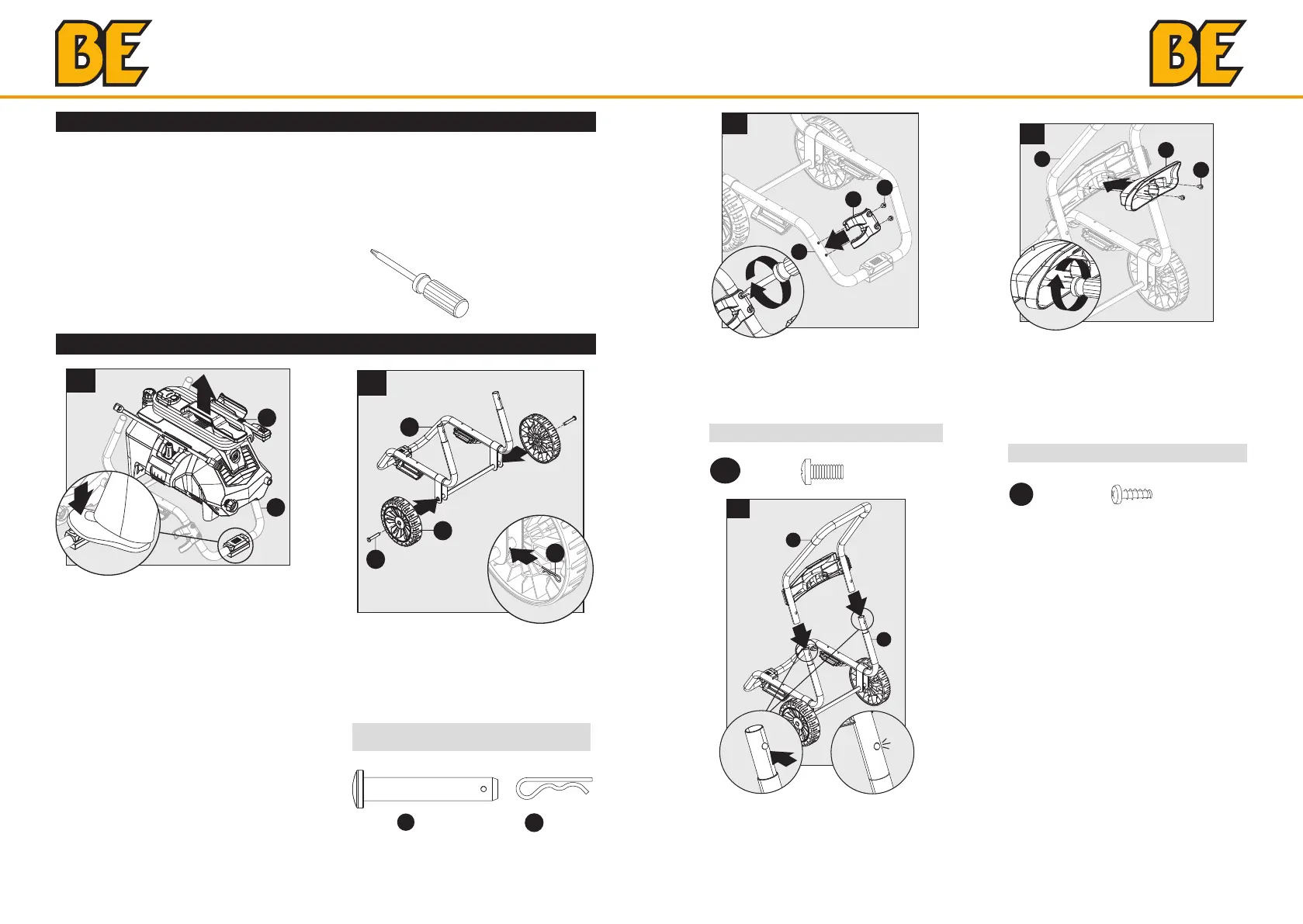 BE

BE