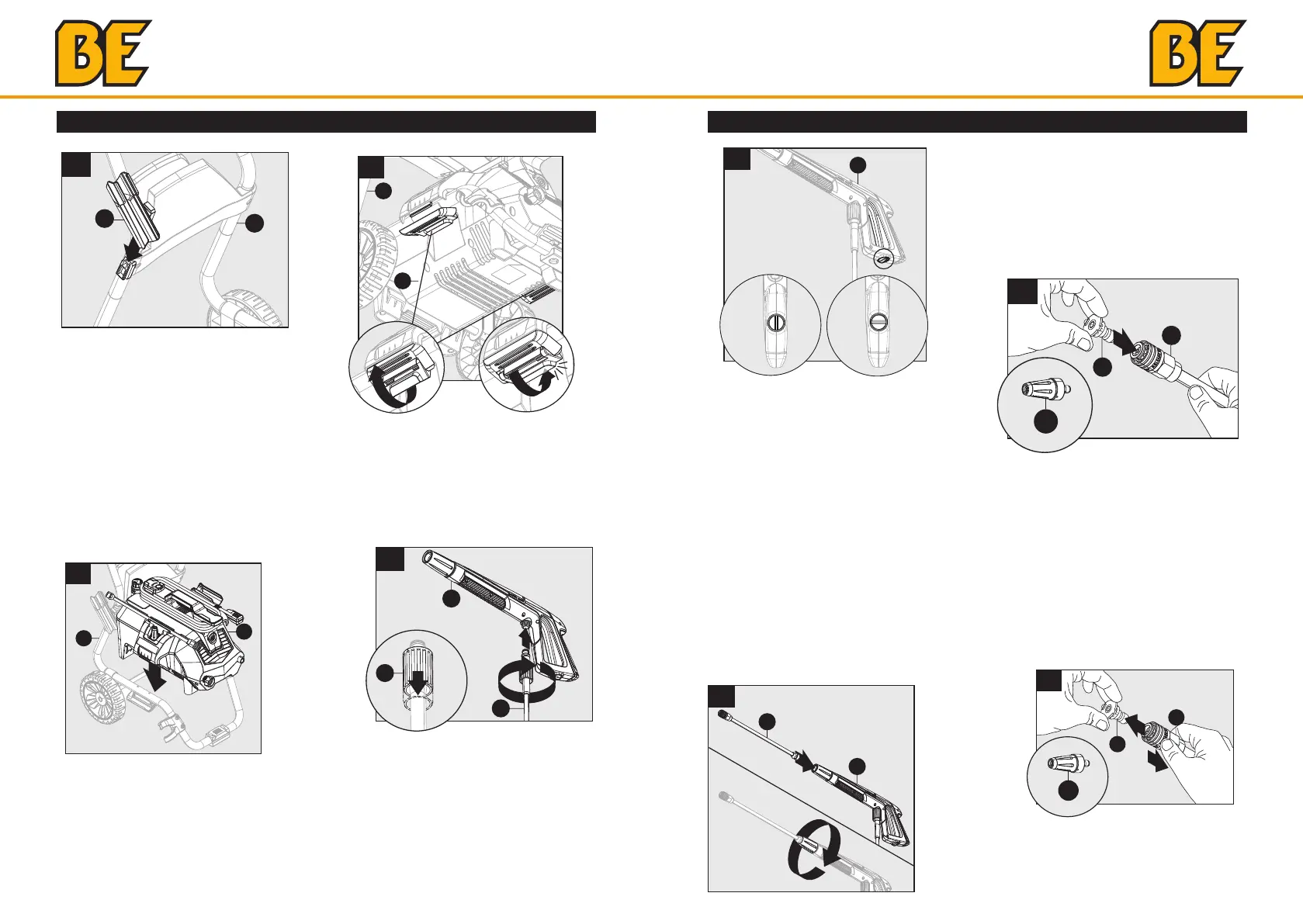 BE

BE