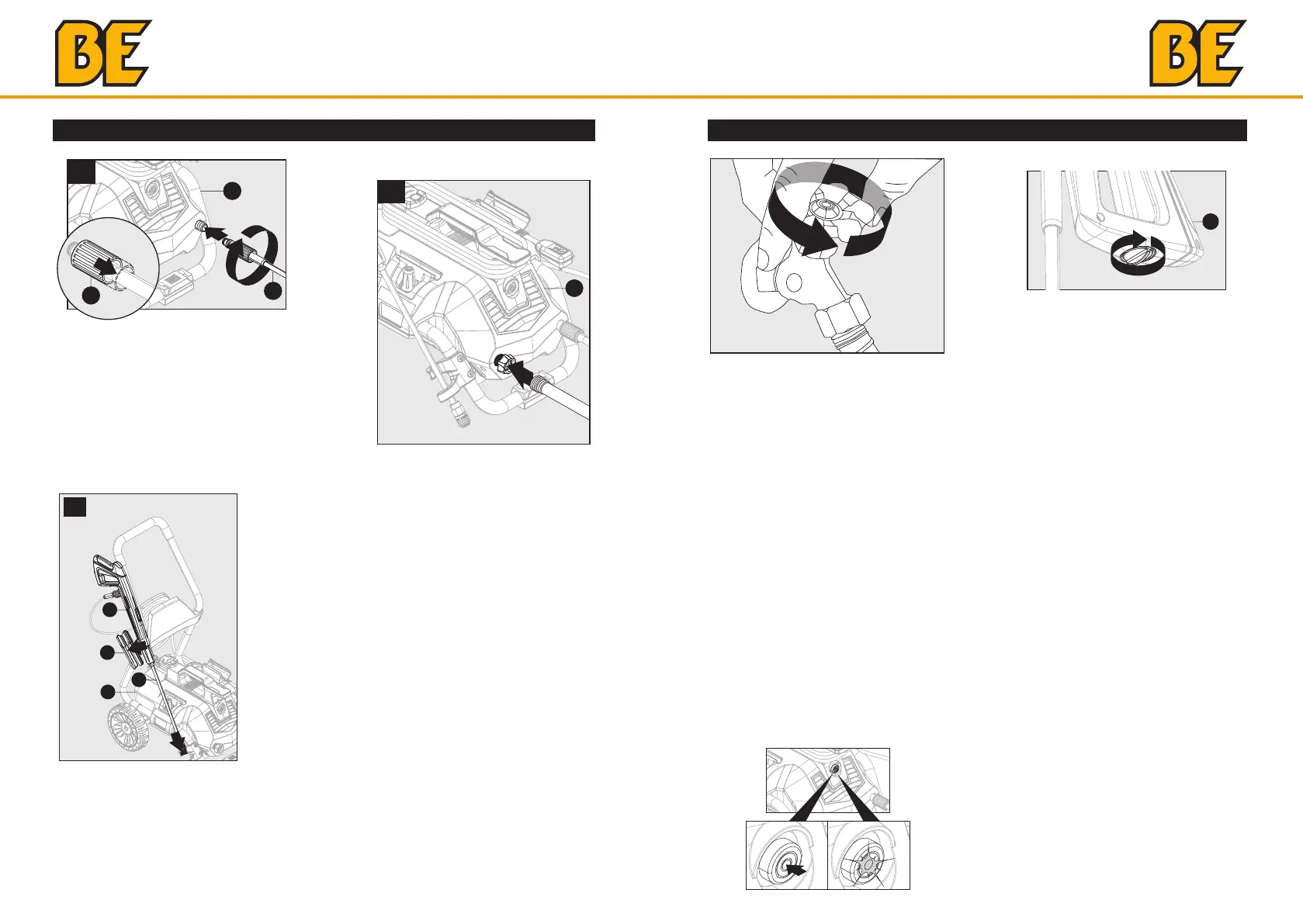 BE

BE