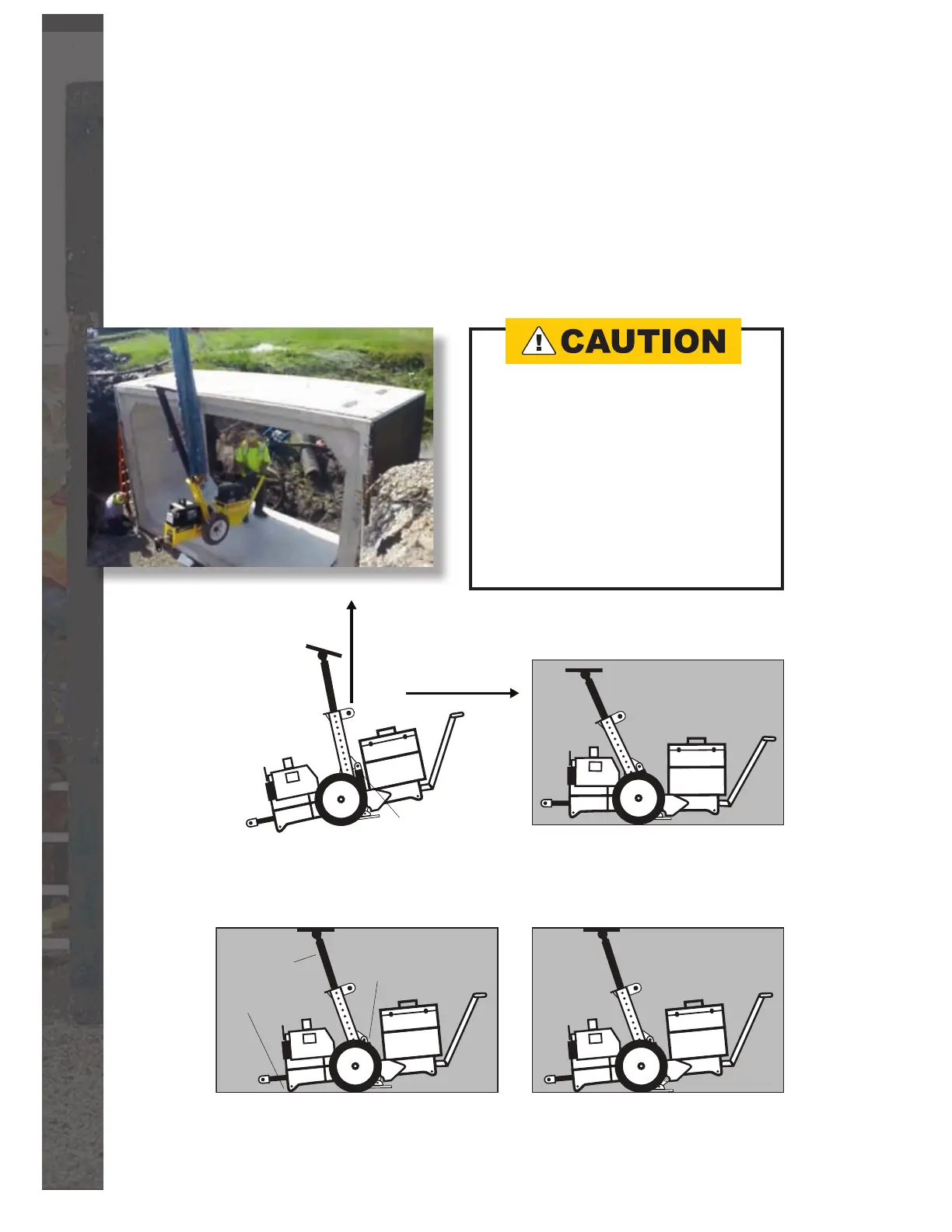 CAUTION