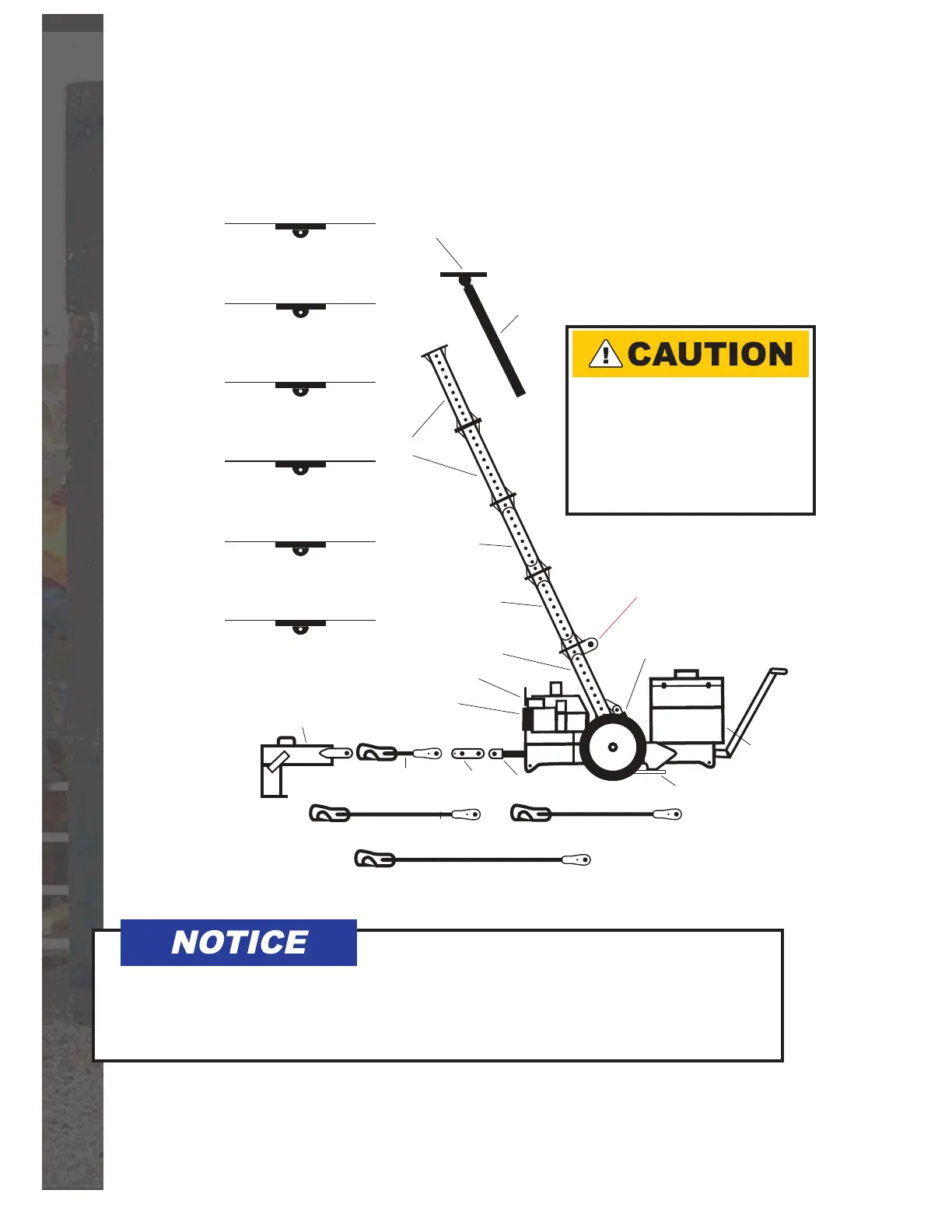 CAUTION

NOTICE