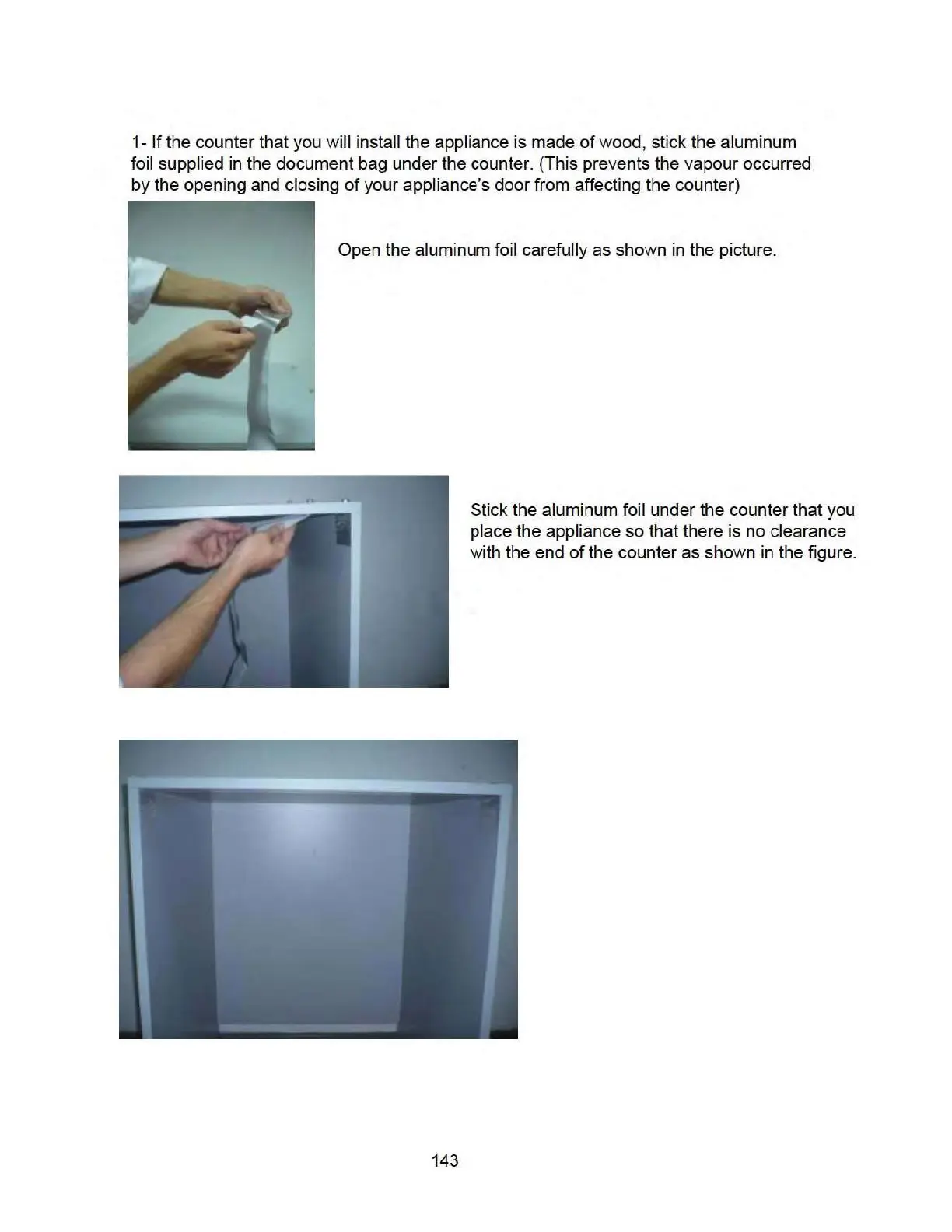 1- If the counter that you will install the appliance is made of wood, stick the aluminum foil supplied in the document bag under the counter. (This prevents the vapour occurred by the opening and closing of your appliance's door from affecting the counter)

Open the aluminum foil carefully as shown in the picture.

Stick the aluminum foil under the counter that you place the appliance so that there is no clearance with the end of the counter as shown in the figure.

143