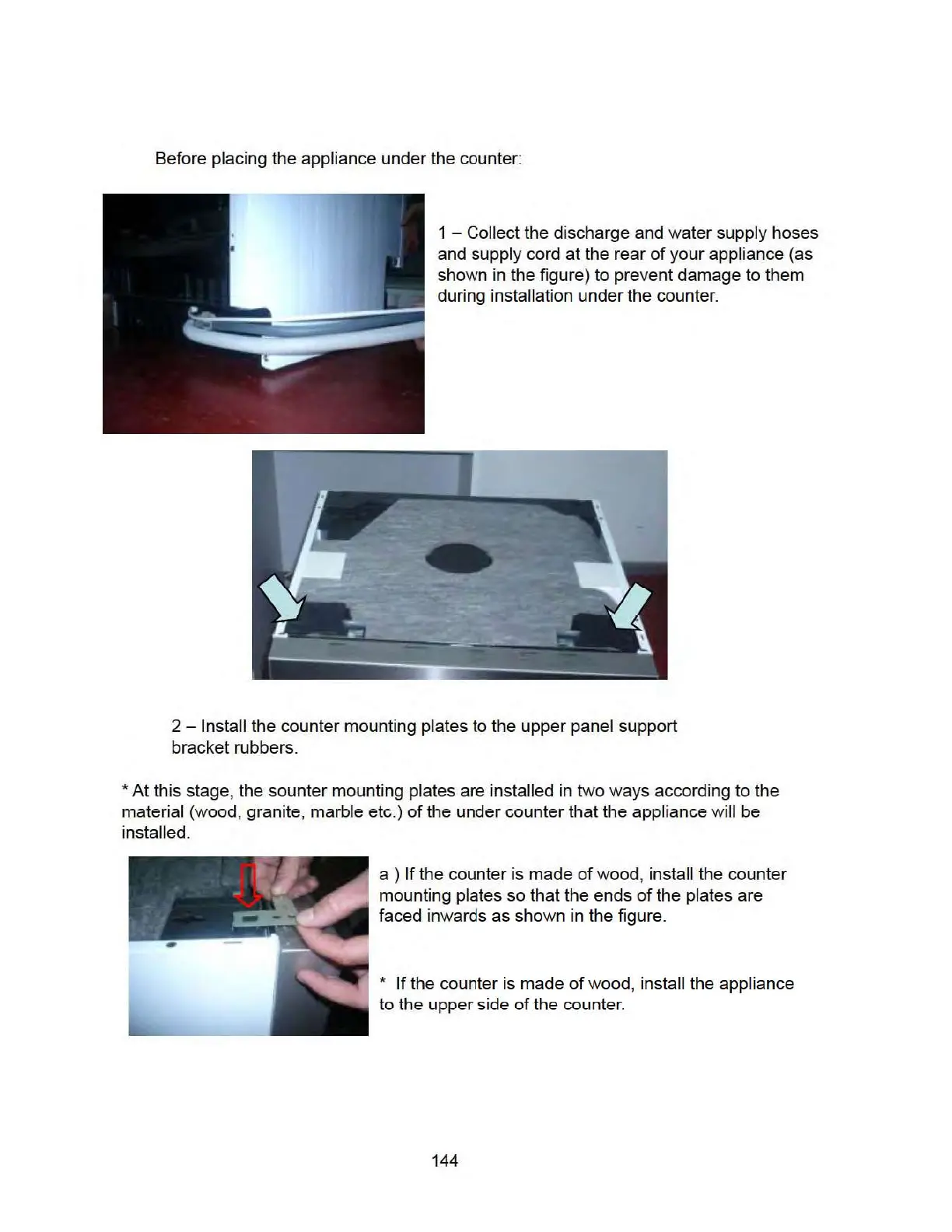 Before placing the appliance under the counter:

1 – Collect the discharge and water supply hoses and supply cord at the rear of your appliance (as shown in the figure) to prevent damage to them during installation under the counter.

2 – Install the counter mounting plates to the upper panel support bracket rubbers.

* At this stage, the sounter mounting plates are installed in two ways according to the material (wood, granite, marble etc.) of the under counter that the appliance will be installed.

a ) If the counter is made of wood, install the counter mounting plates so that the ends of the plates are faced inwards as shown in the figure.

* If the counter is made of wood, install the appliance to the upper side of the counter.

144