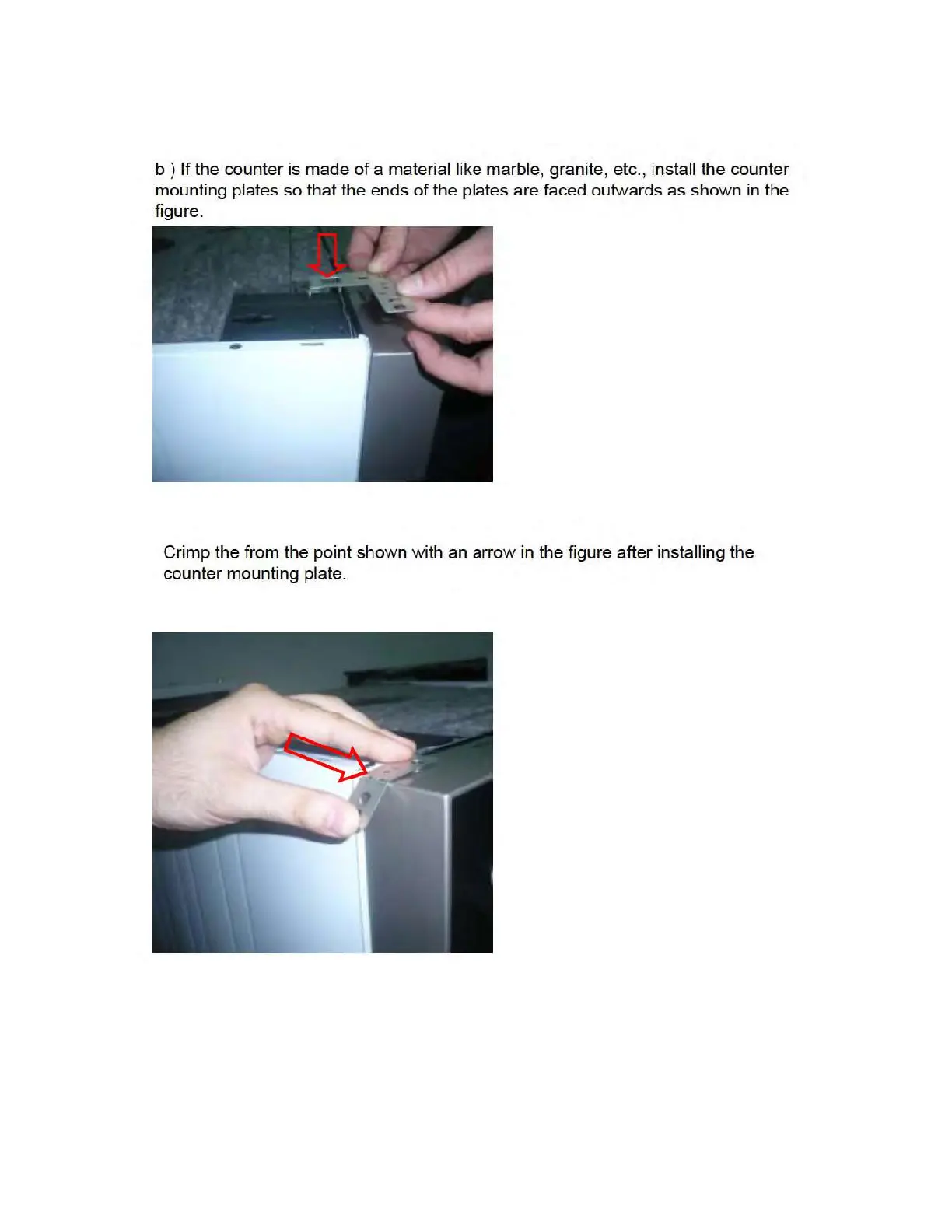 b ) If the counter is made of a material like marble, granite, etc., install the counter mounting plates so that the ends of the plates are faced outwards as shown in the figure.

Crimp the from the point shown with an arrow in the figure after installing the counter mounting plate.