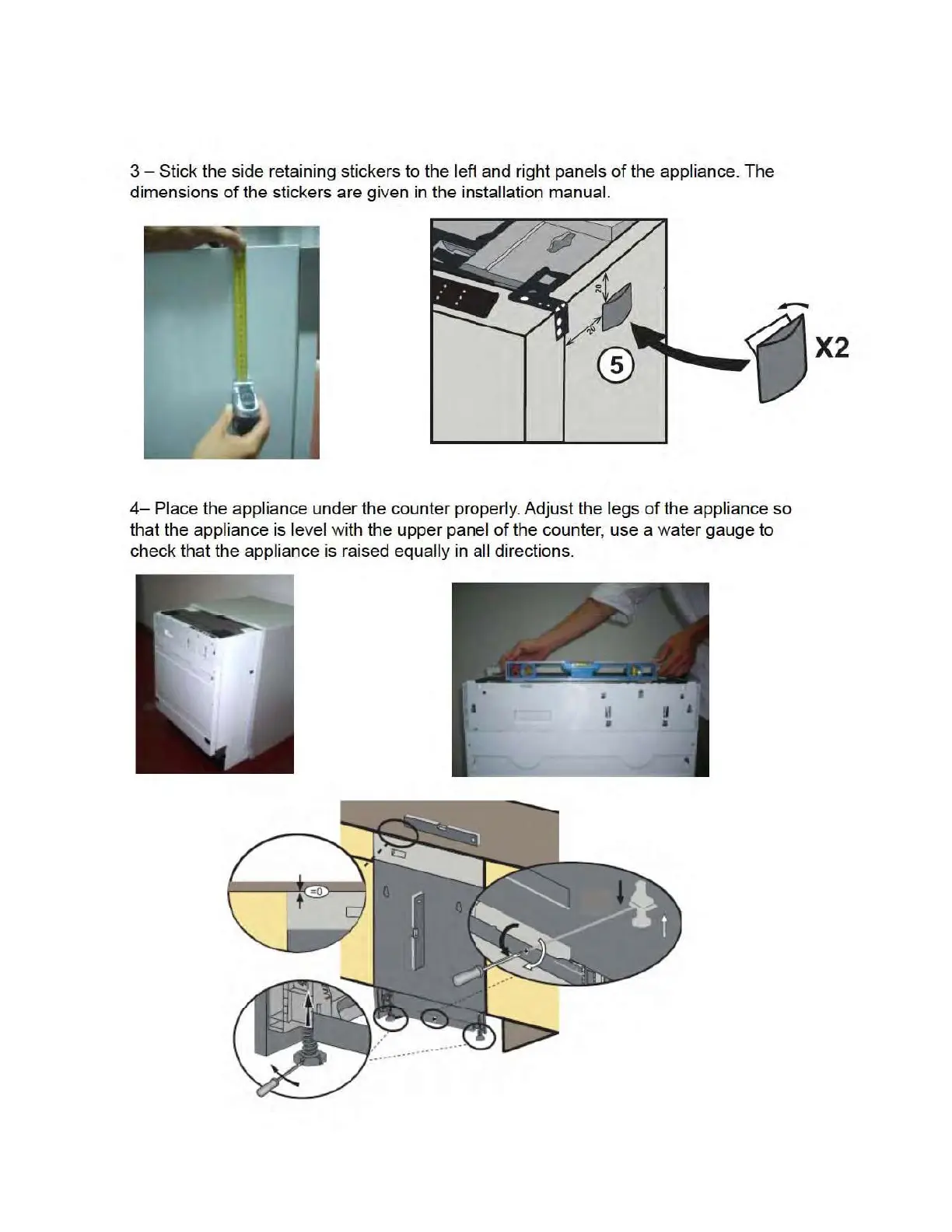 3 – Stick the side retaining stickers to the left and right panels of the appliance. The dimensions of the stickers are given in the installation manual.

20

20

5

X2

4– Place the appliance under the counter properly. Adjust the legs of the appliance so that the appliance is level with the upper panel of the counter, use a water gauge to check that the appliance is raised equally in all directions.

=0