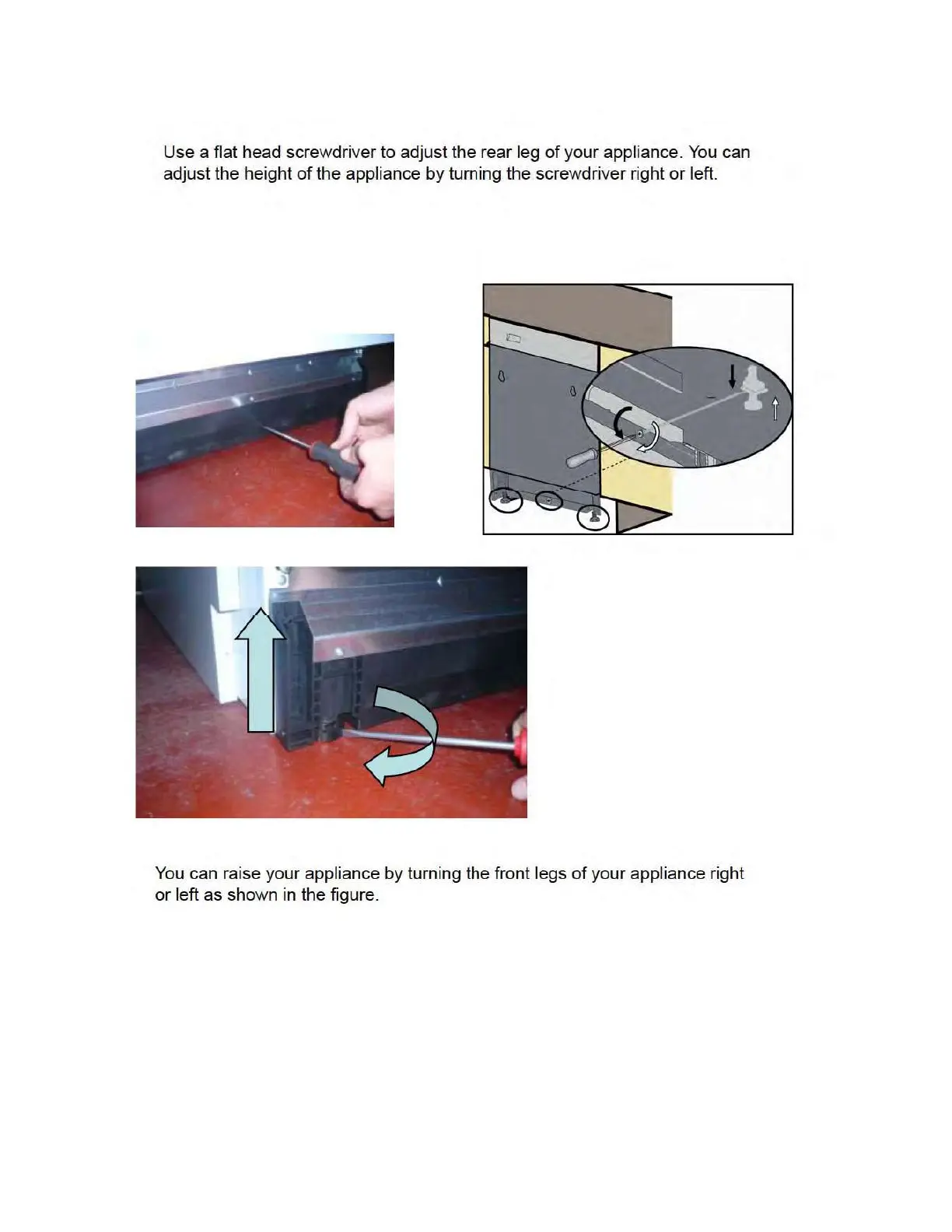 Use a flat head screwdriver to adjust the rear leg of your appliance. You can adjust the height of the appliance by turning the screwdriver right or left.

You can raise your appliance by turning the front legs of your appliance right or left as shown in the figure.