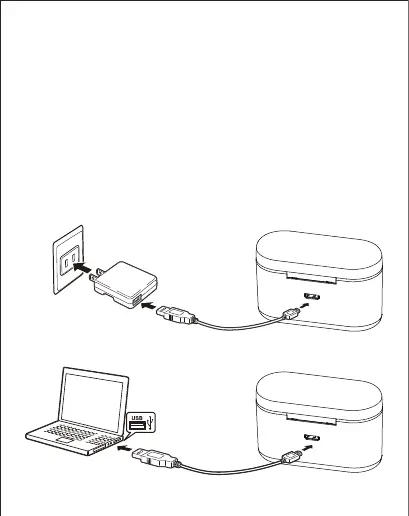 USB