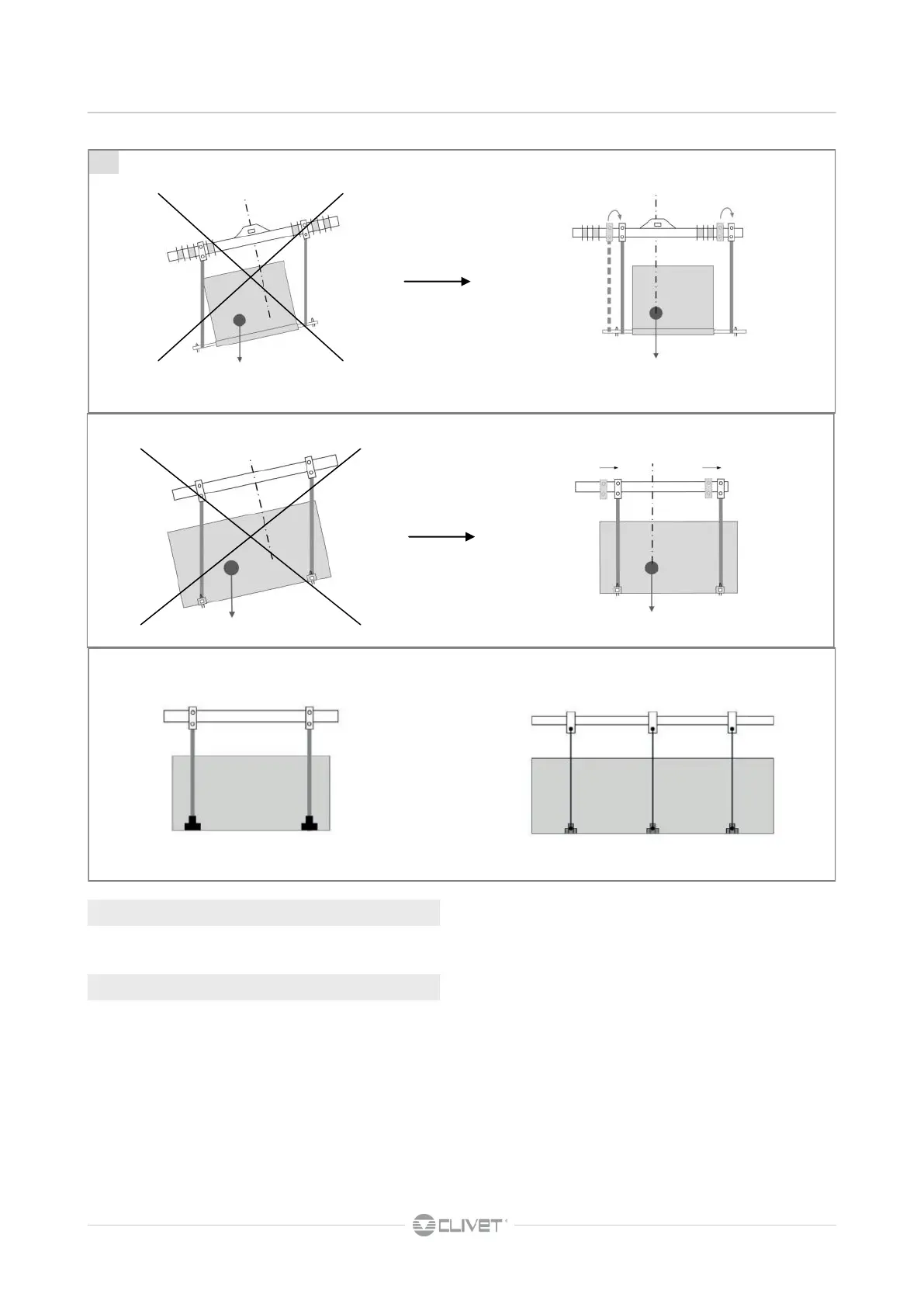 CLIVET