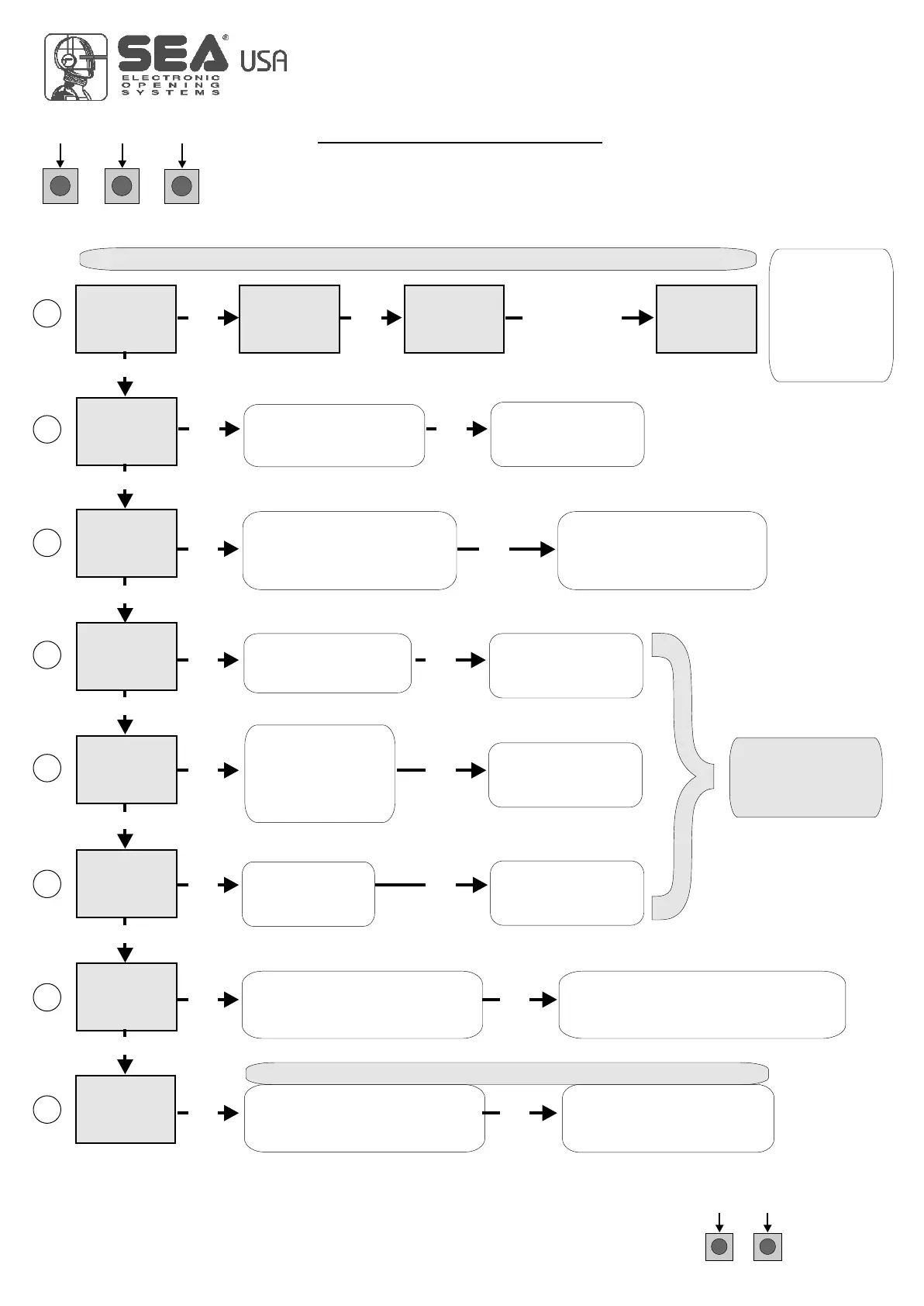 SEA® USA
ELECTRONIC
OPENING
SYSTEMS