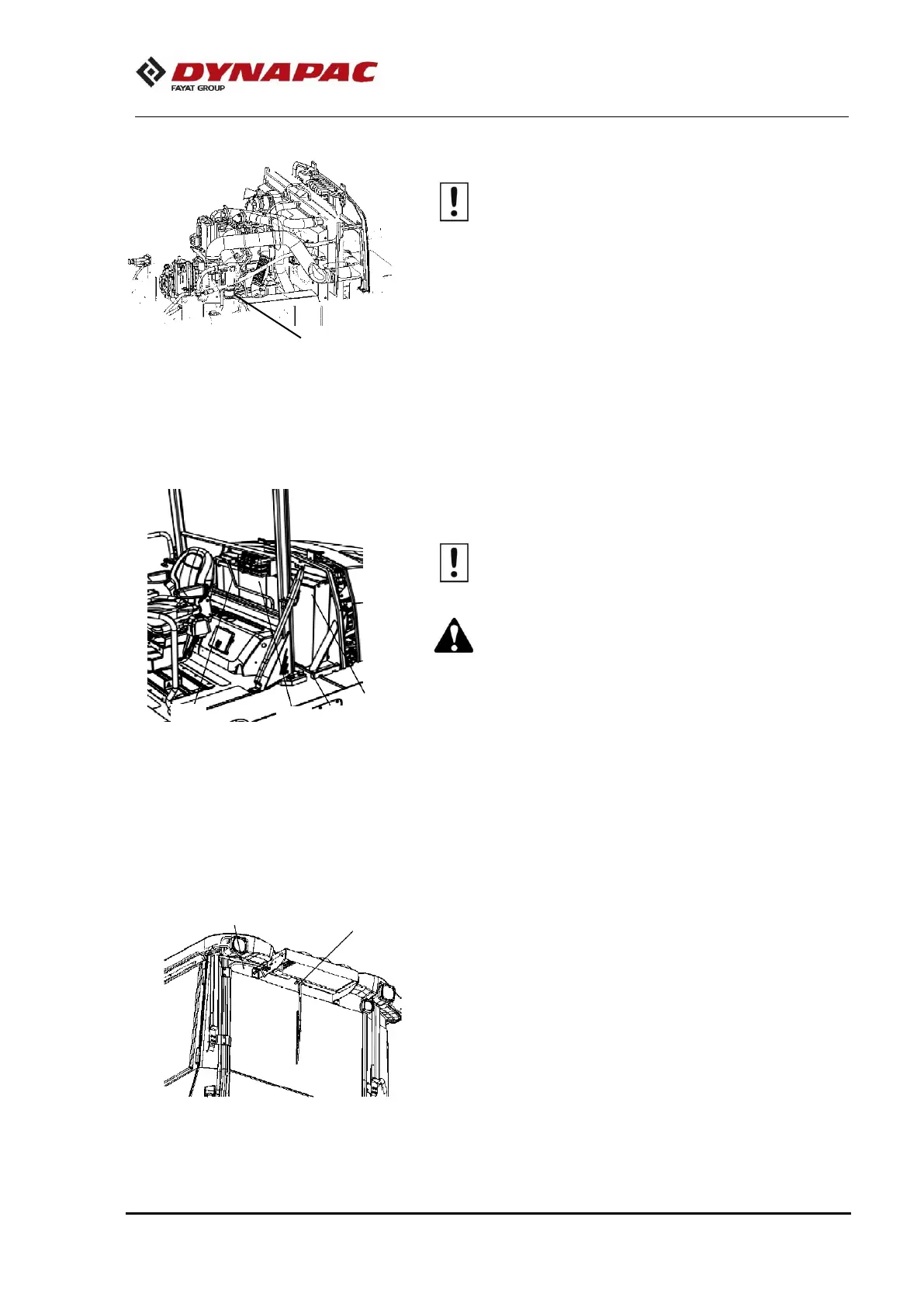 DYNAPAC
FAYAT GROUP