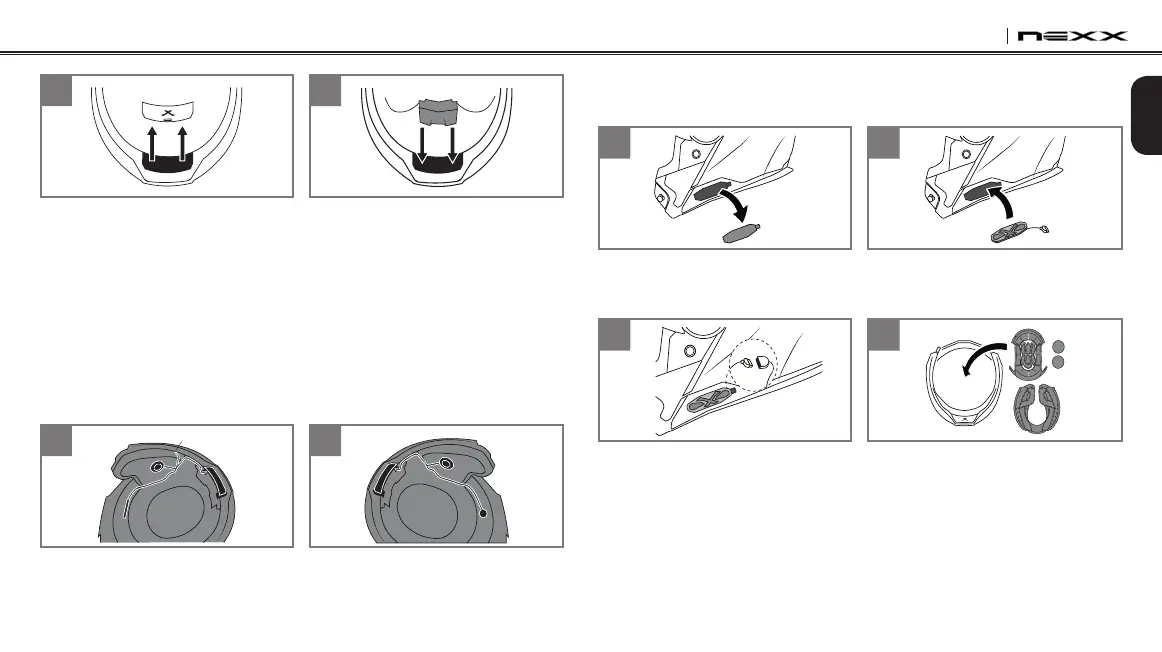 nexx