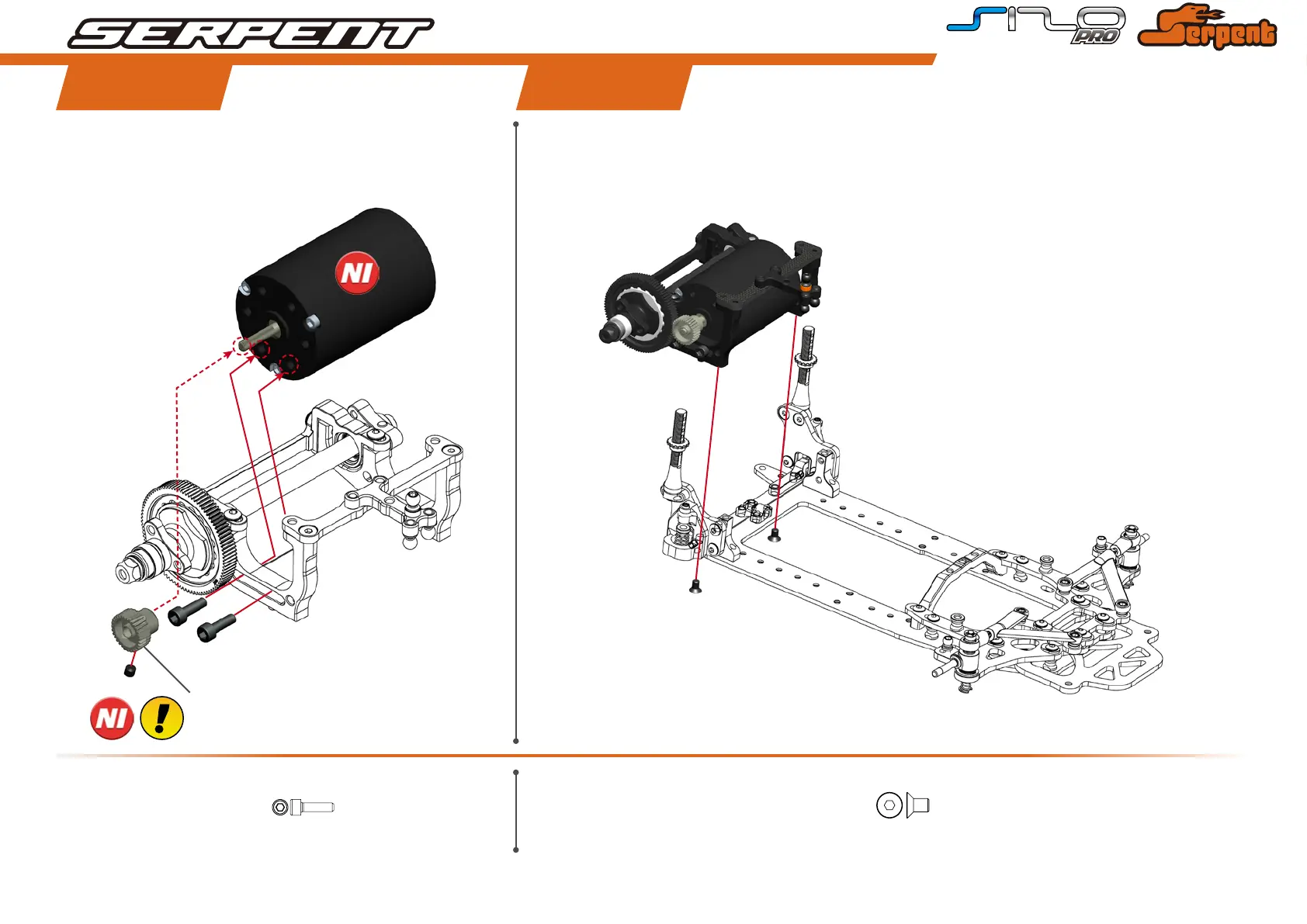 SERPENT

S120 PRO Serpent

NI

NI !