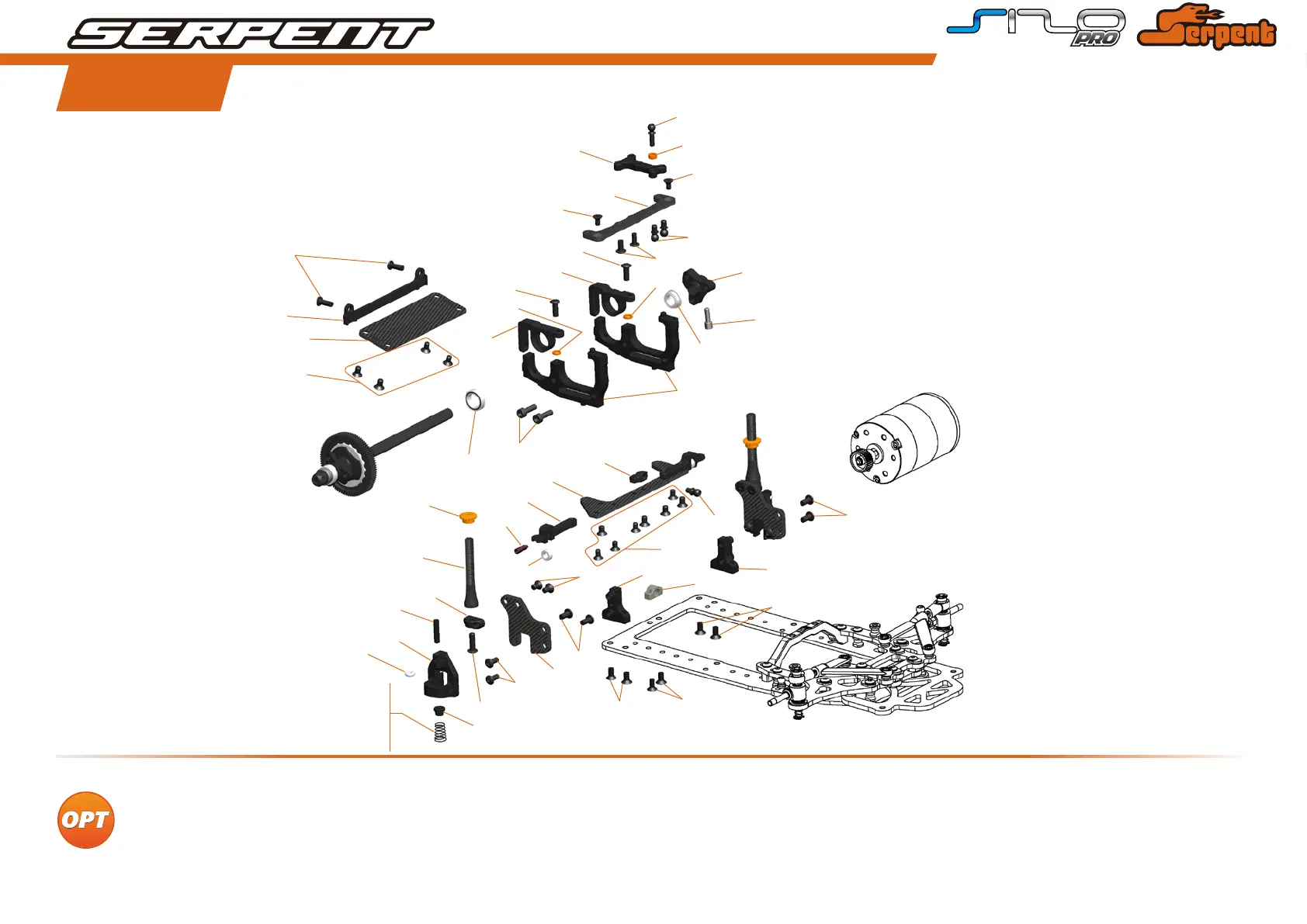 SERPENT

S120 PRO

Serpent

OPT