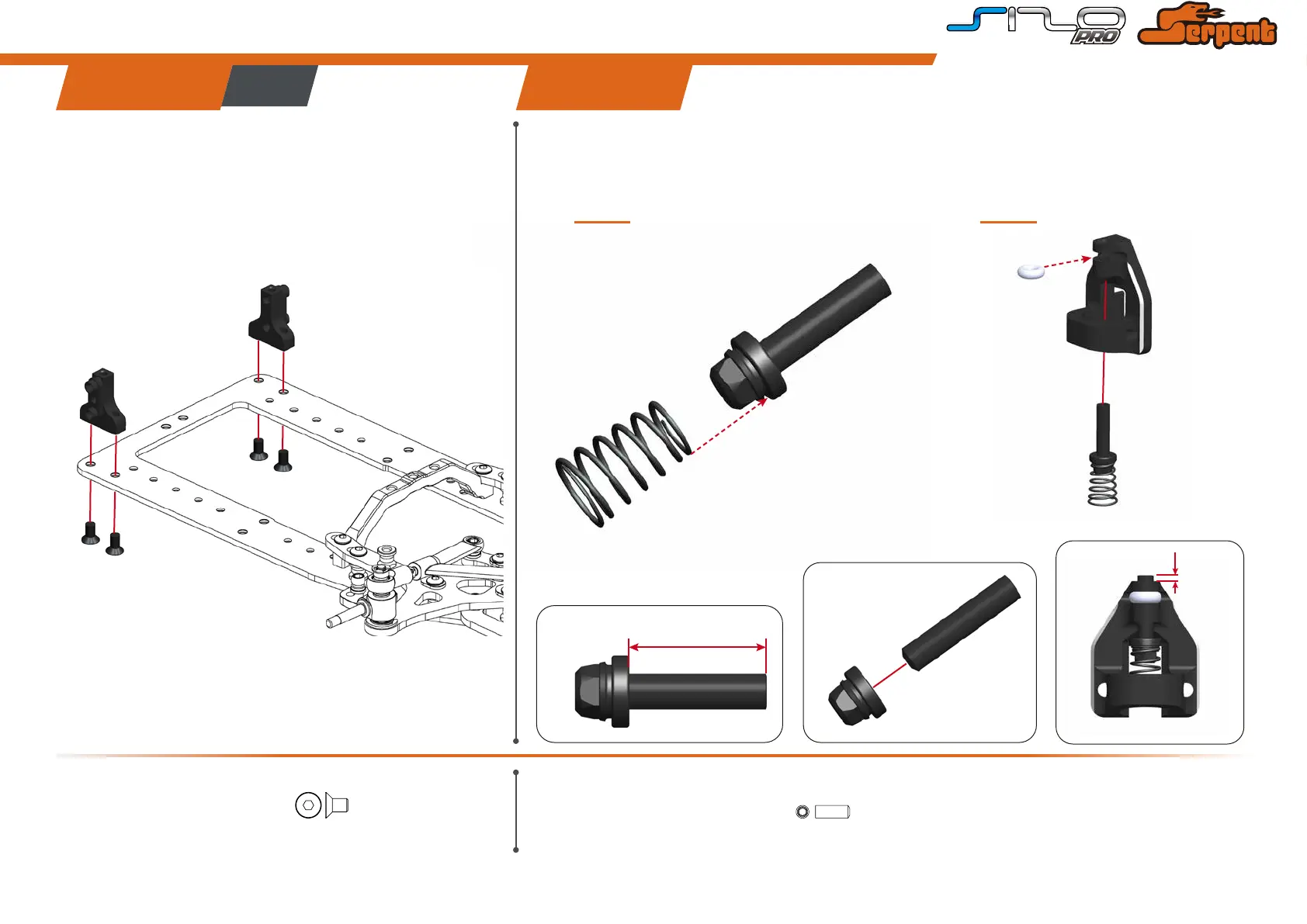 PRO

Serpent