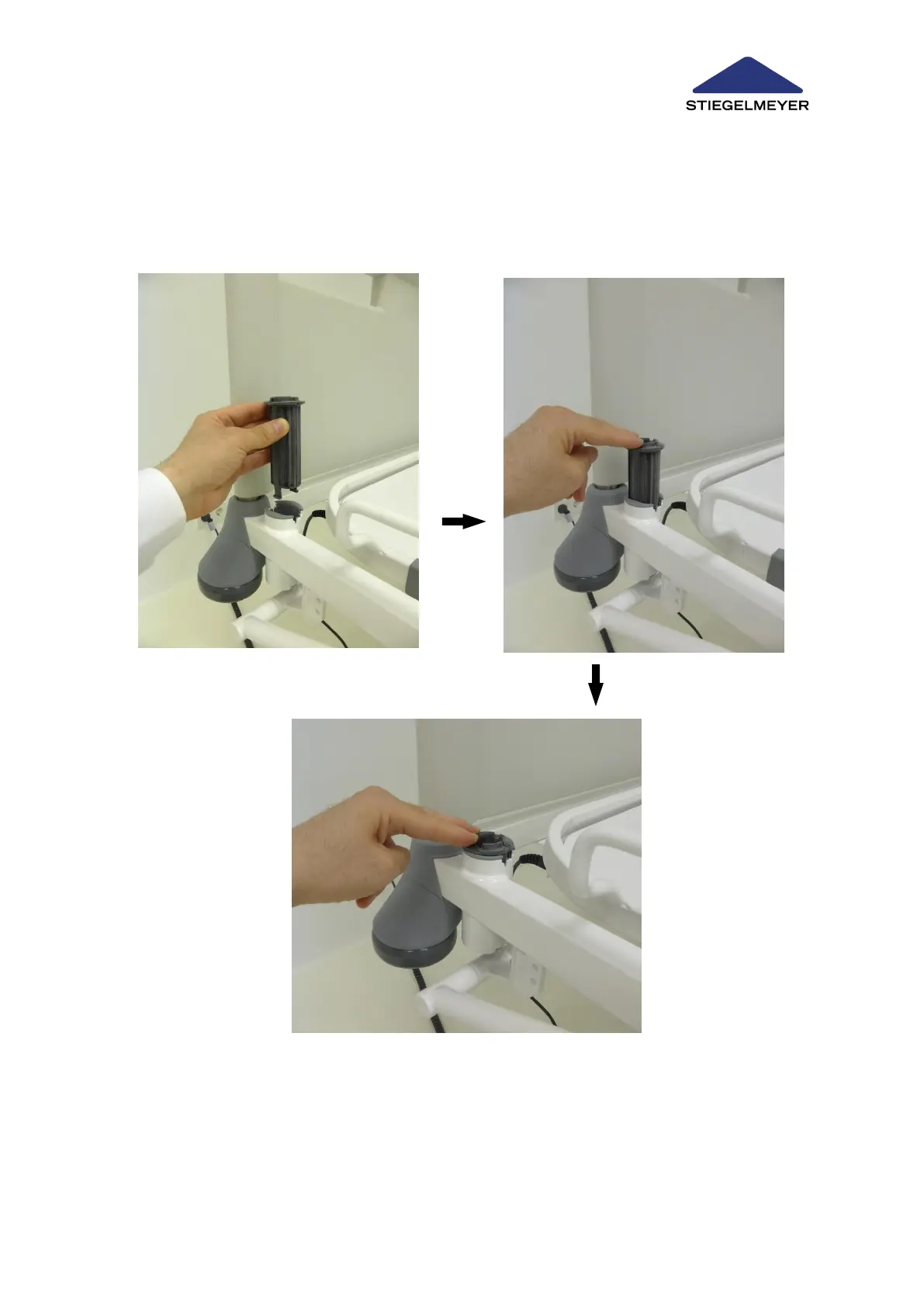 STIEGELMEYER