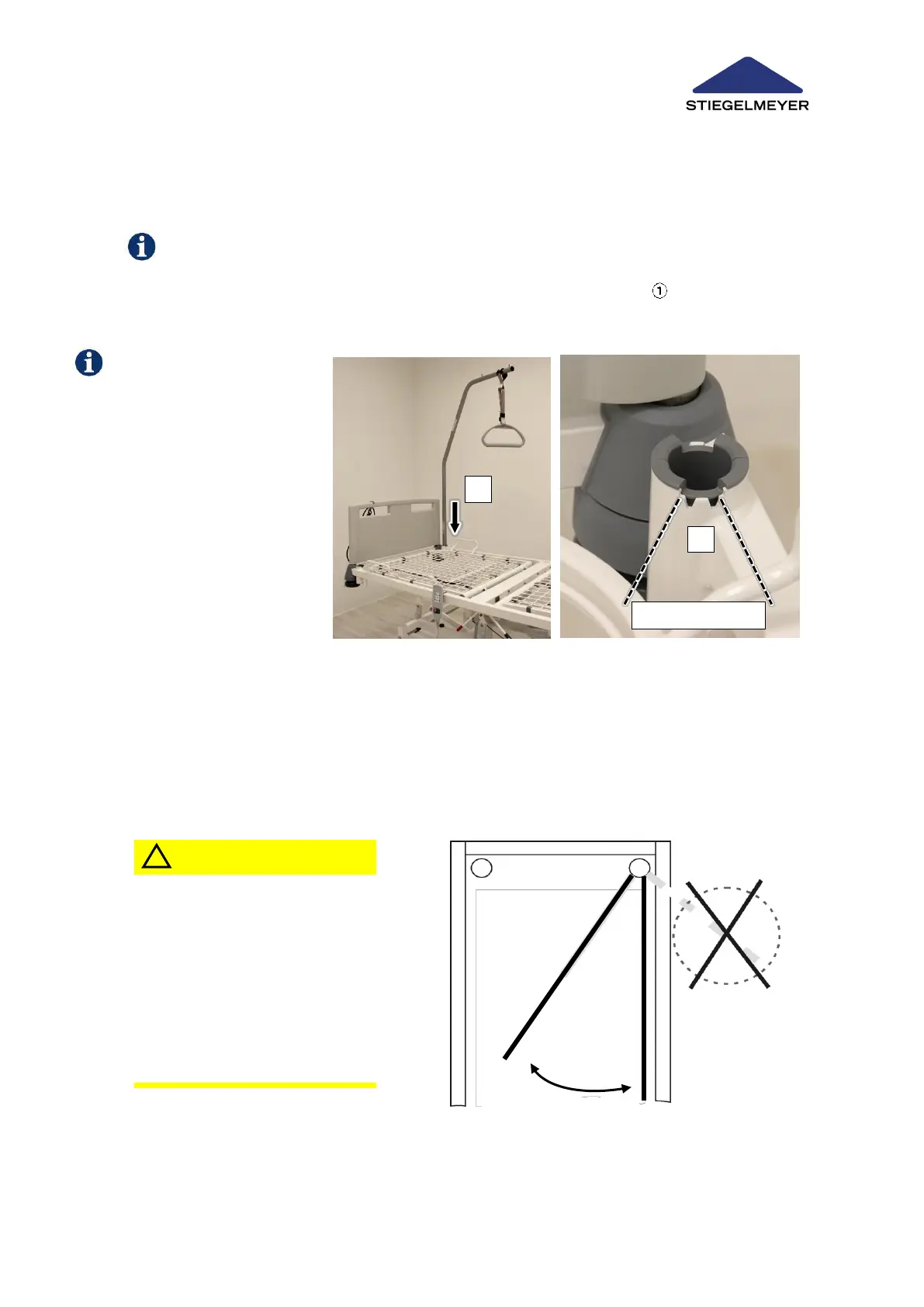 STIEGELMEYER

①