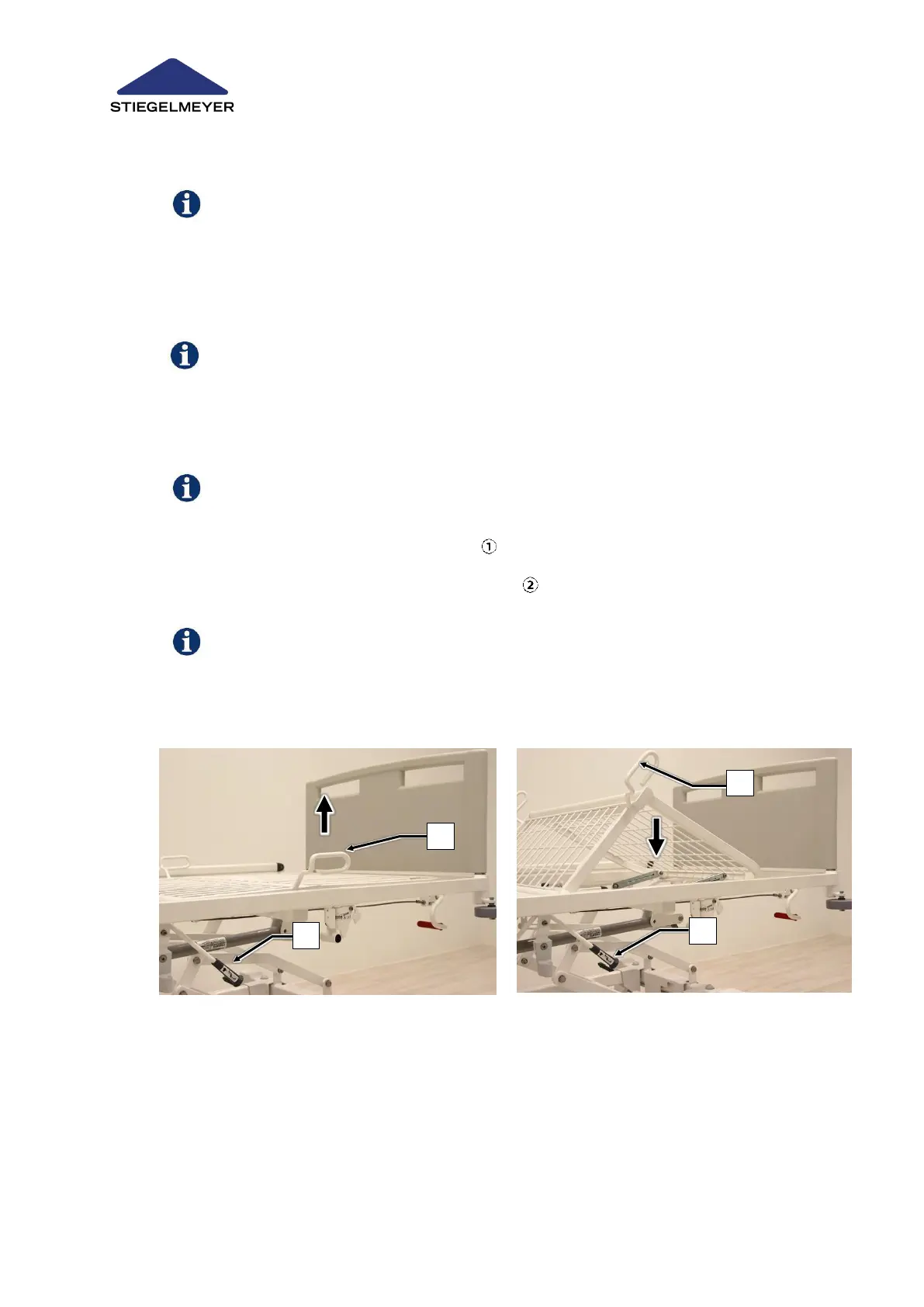 STIEGELMEYER

①

②