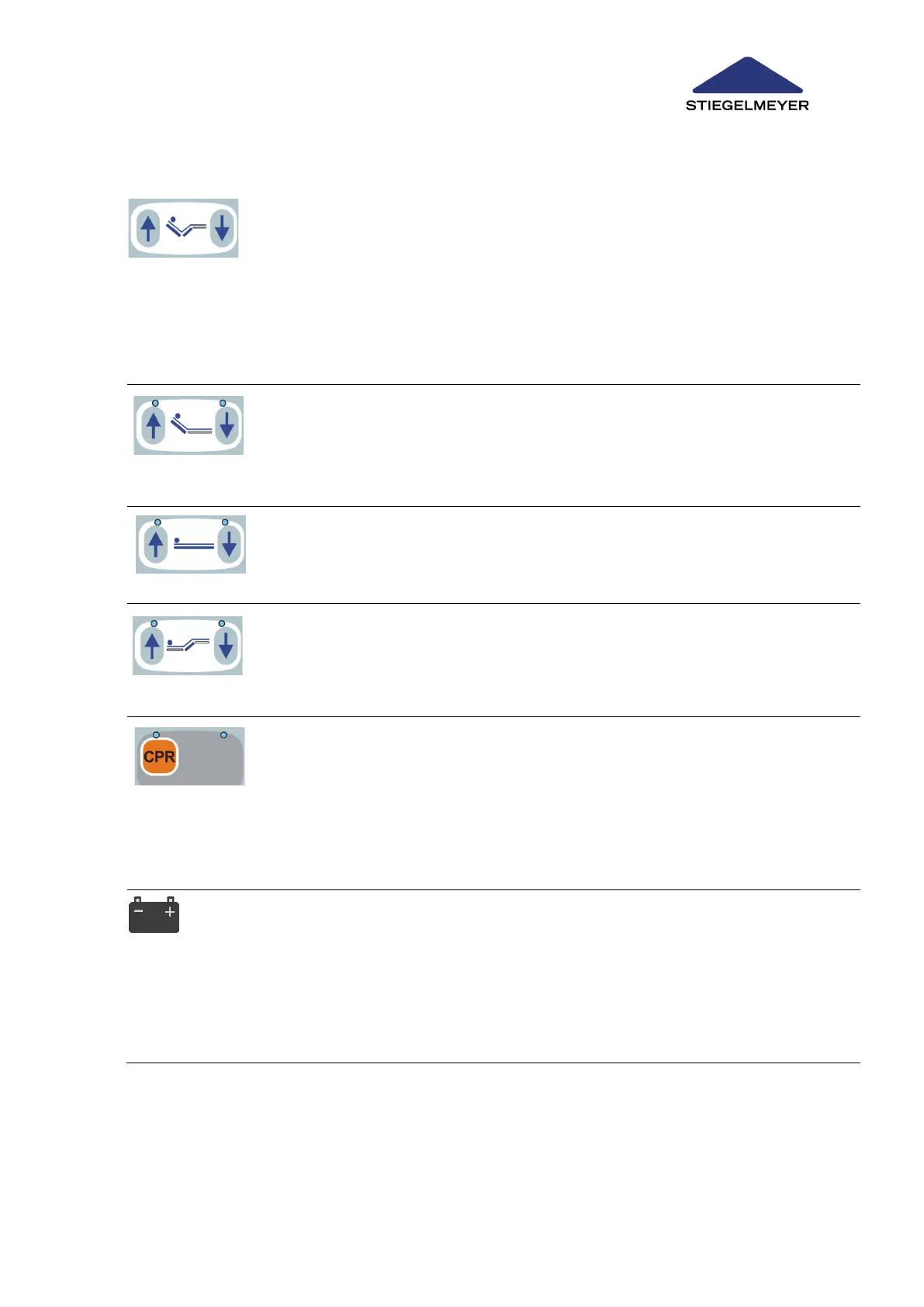 STIEGELMEYER

CPR