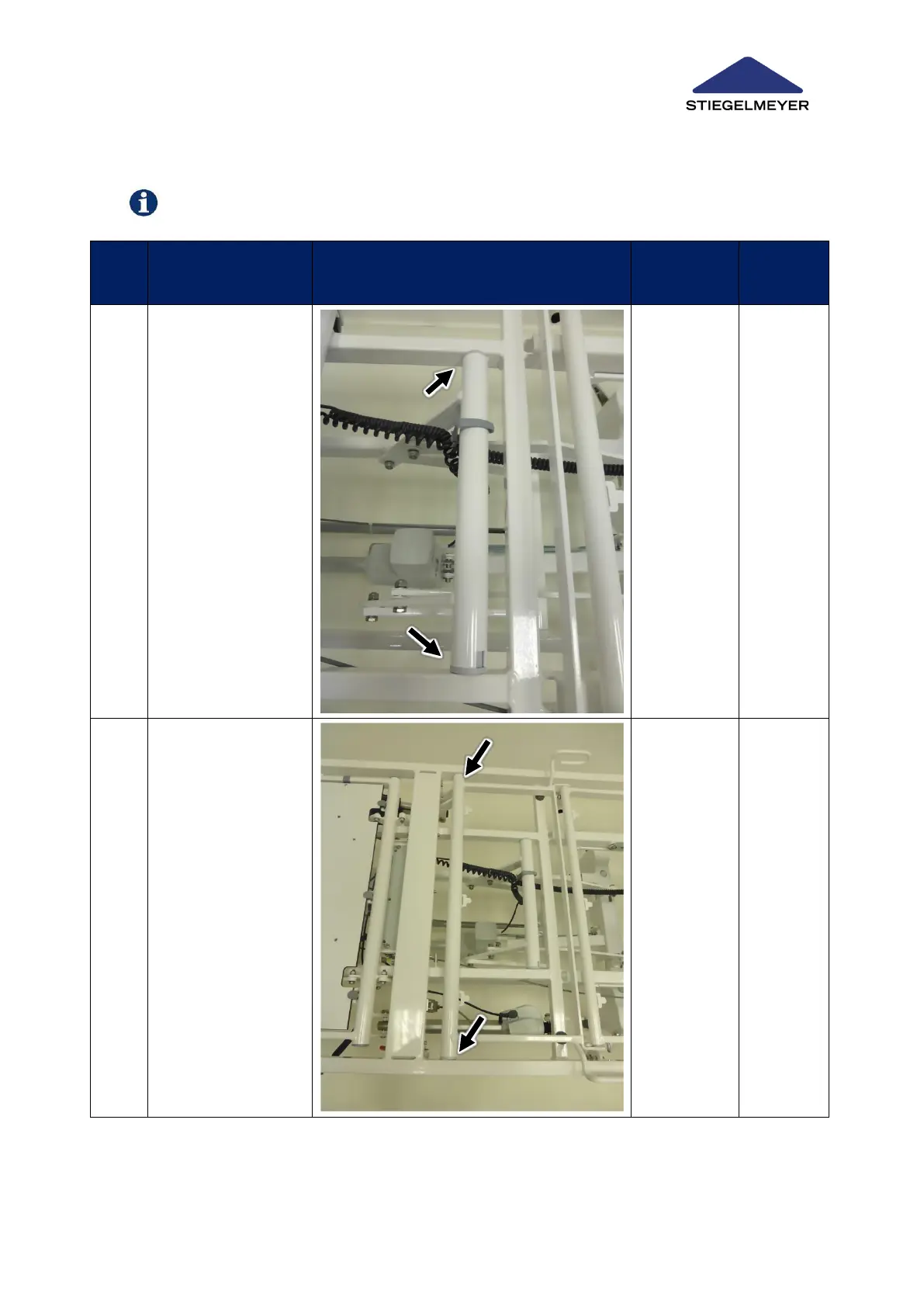 STIEGELMEYER