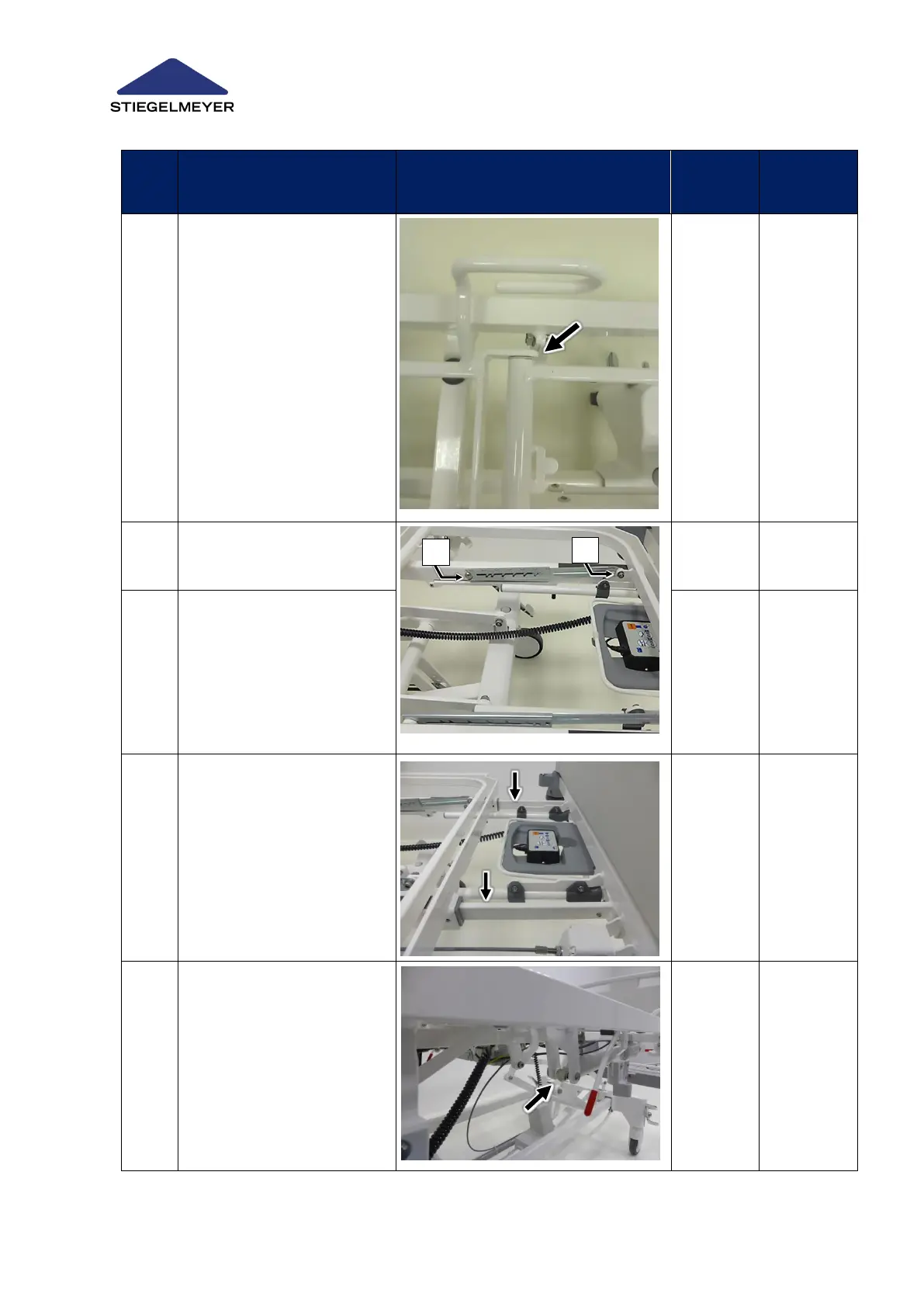 STIEGELMEYER