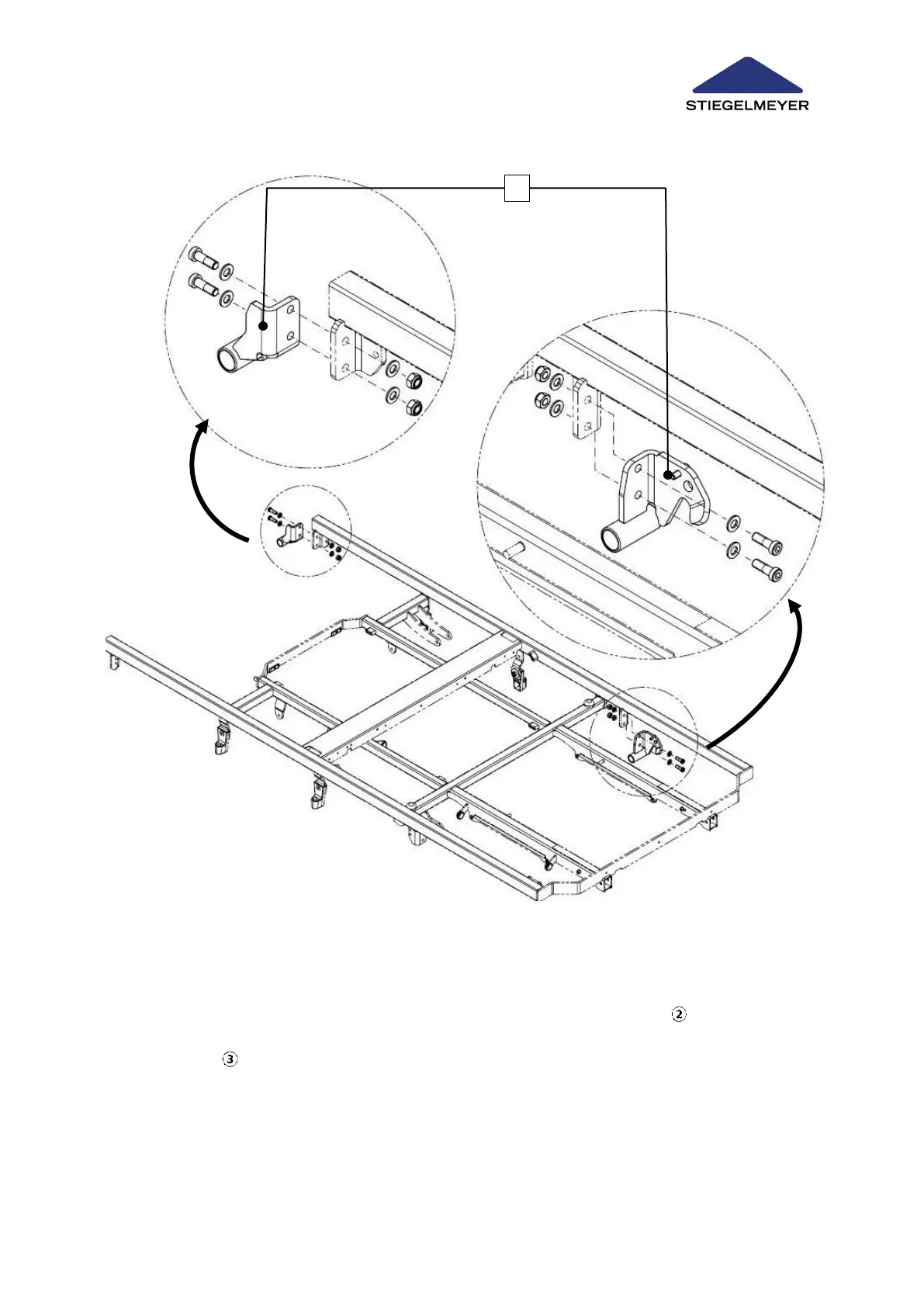 STIEGELMEYER

②

③