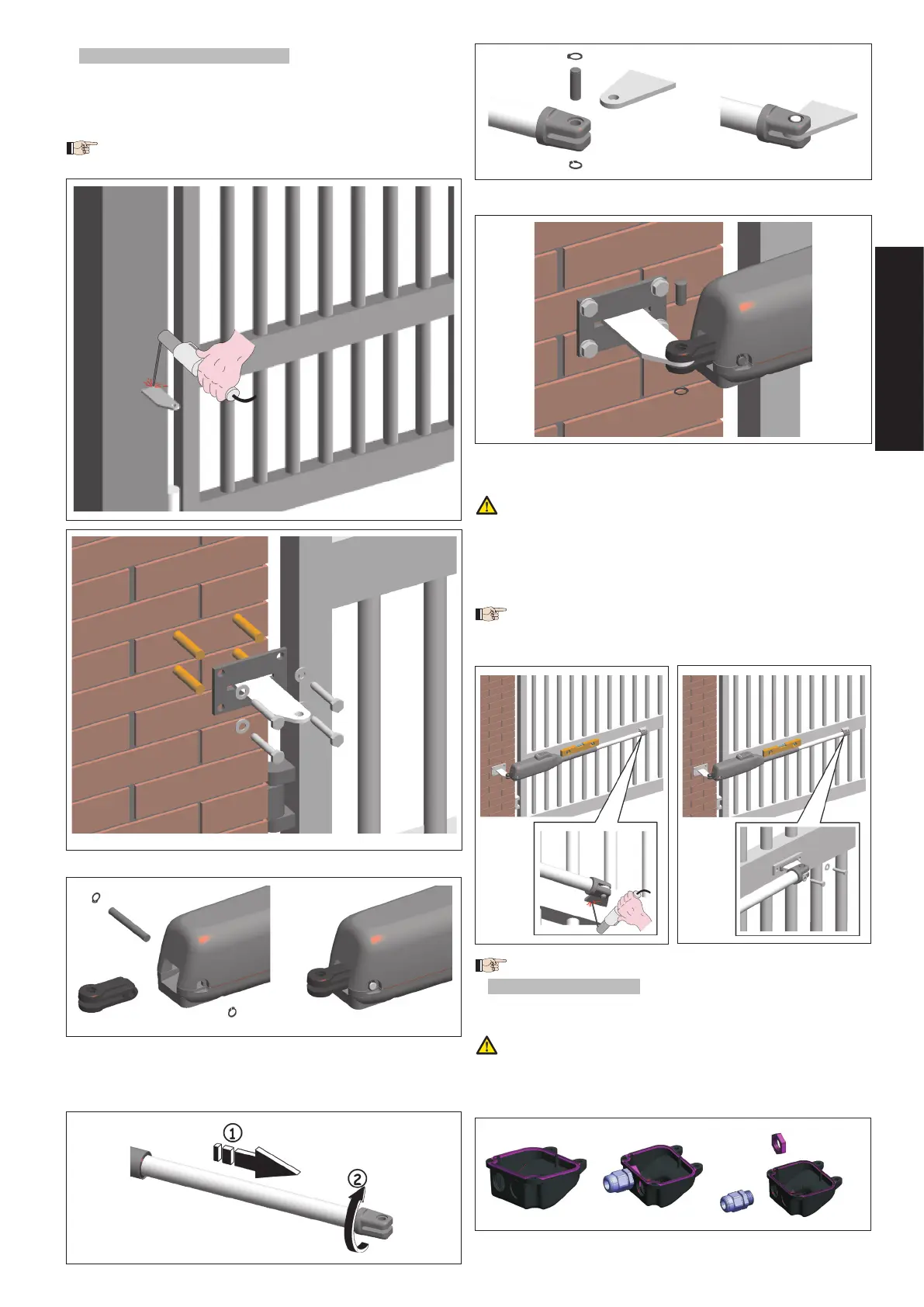 ①

②