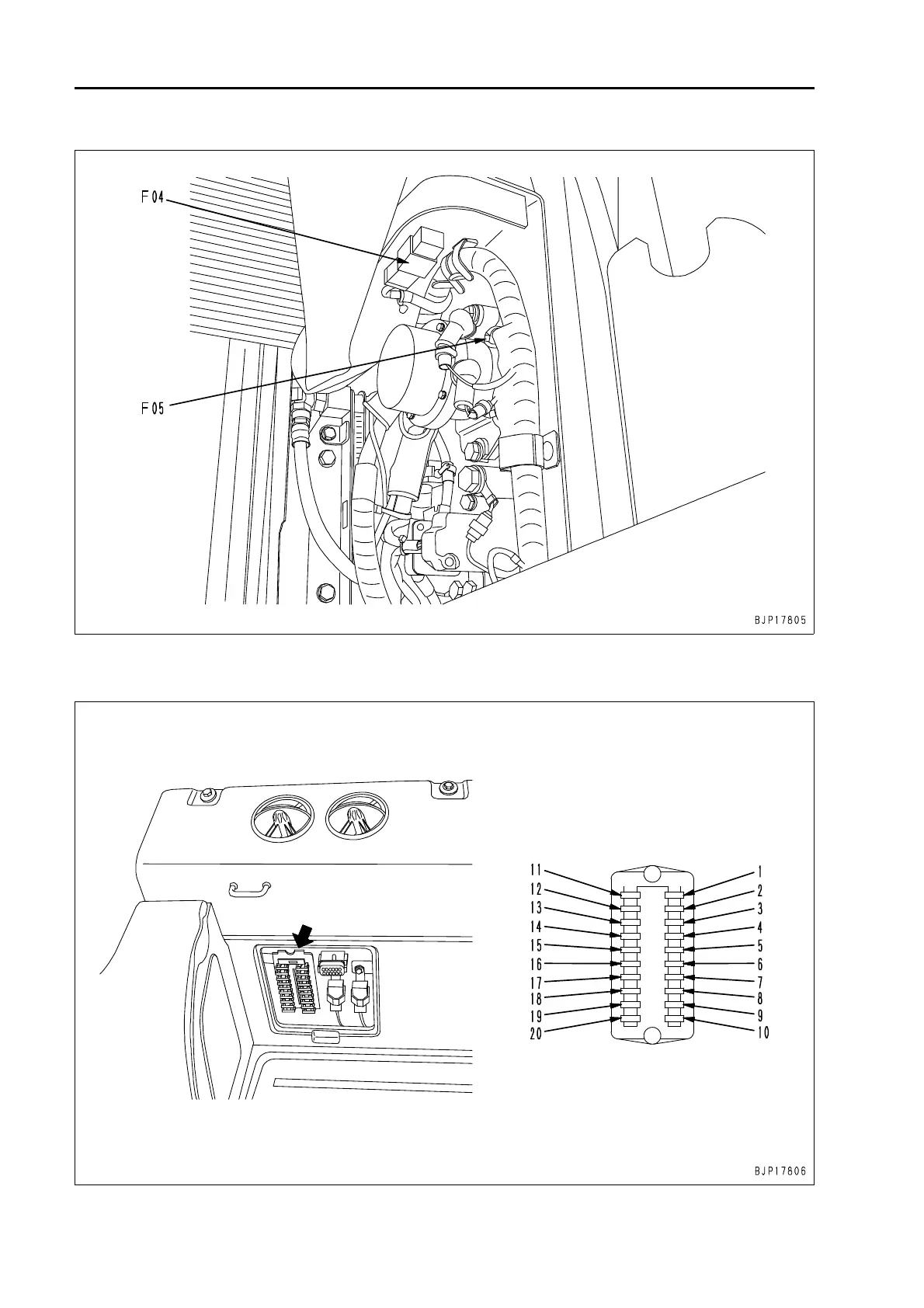 F04

F05

BJP17805

11
12
13
14
15
16
17
18
19
20

1
2
3
4
5
6
7
8
9
10

BJP17806