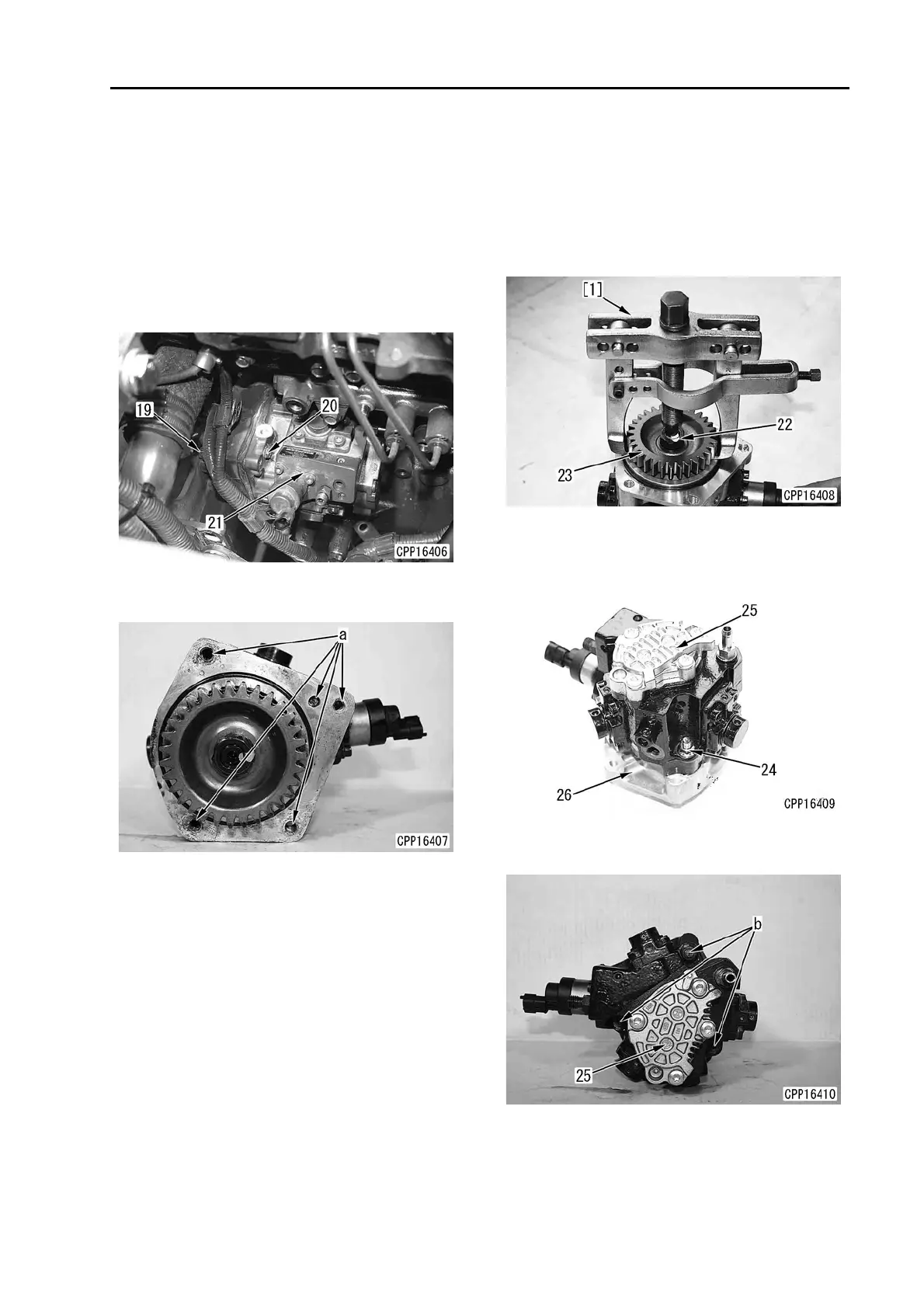 19

20

21

CPP16406

a

CPP16407

[1]

22

23

CPP16408

25

24

26

CPP16409

b

25

CPP16410